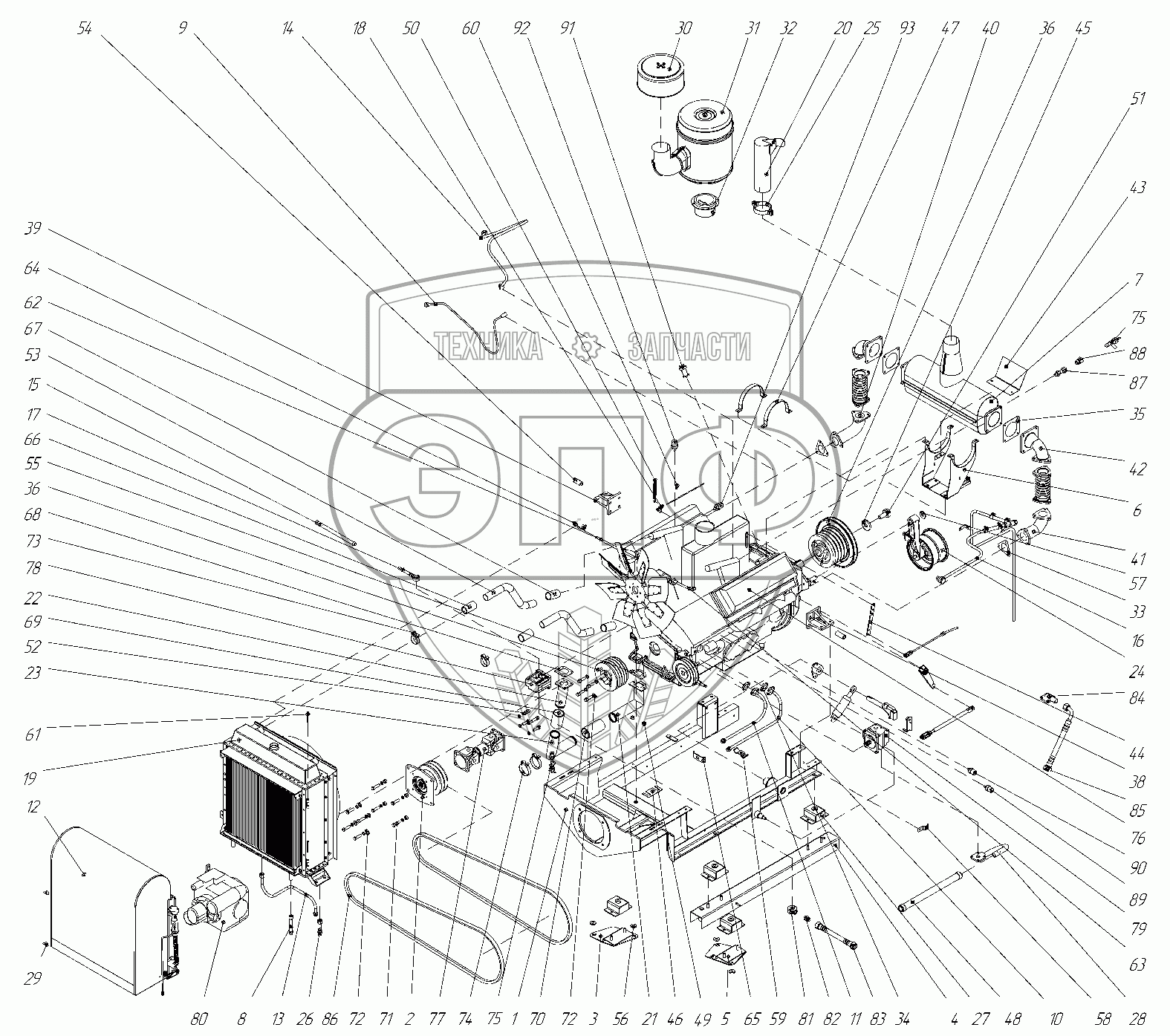 54 9 14 18 50 60 92 91 30 31 32 20 25 93 47 40 36 45

51
43
7
75
88
87
35
42
6
41
57
33
16
24
84
44
38
85
76
90
89
79
63

39
64
62
67
53
15
17
66
55
36
68
73
78
22
69
52
23
61
19
12
29

ТЕХНИКА ЗАПЧАСТИ

ЭПФ

80 8 13 26 86 72 71 2 77 74 75 1 70 72 3 56 21 46 49 5 65 59 81 82 11 83 34 4 27 48 10 58 28