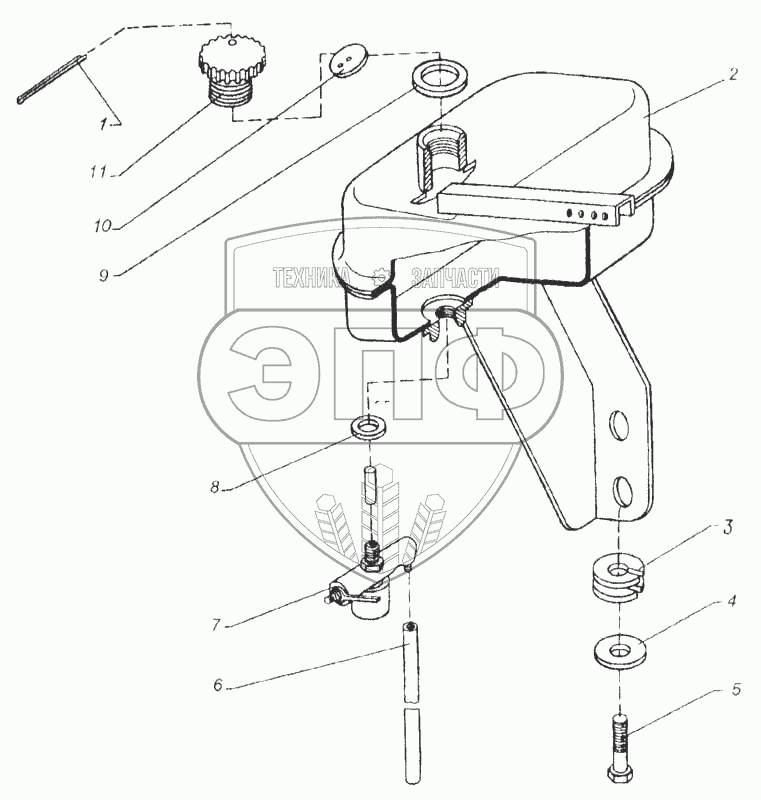 1
11
10
9
2
ТЕХНИКА ЗАПЧАСТИ
ЭПФ
8
7
6
3
4
5