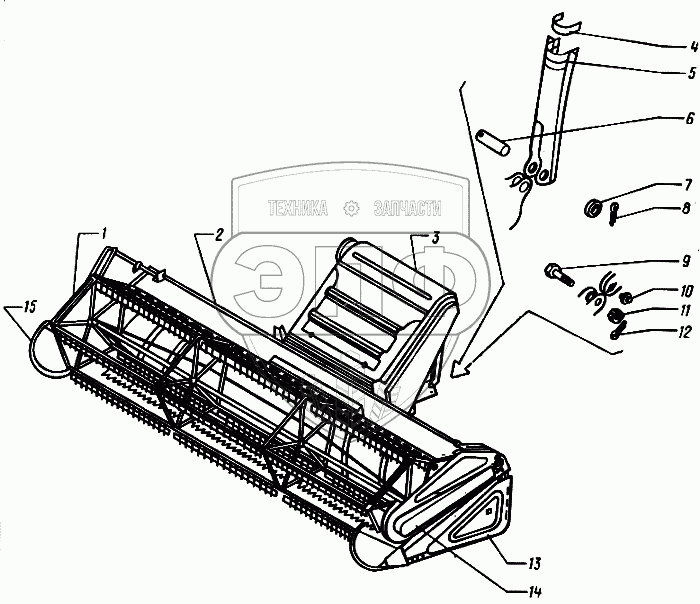 ТЕХНИКА ЗАПЧАСТИ
ЭПФ

1
2
3
4
5
6
7
8
9
10
11
12
13
14
15