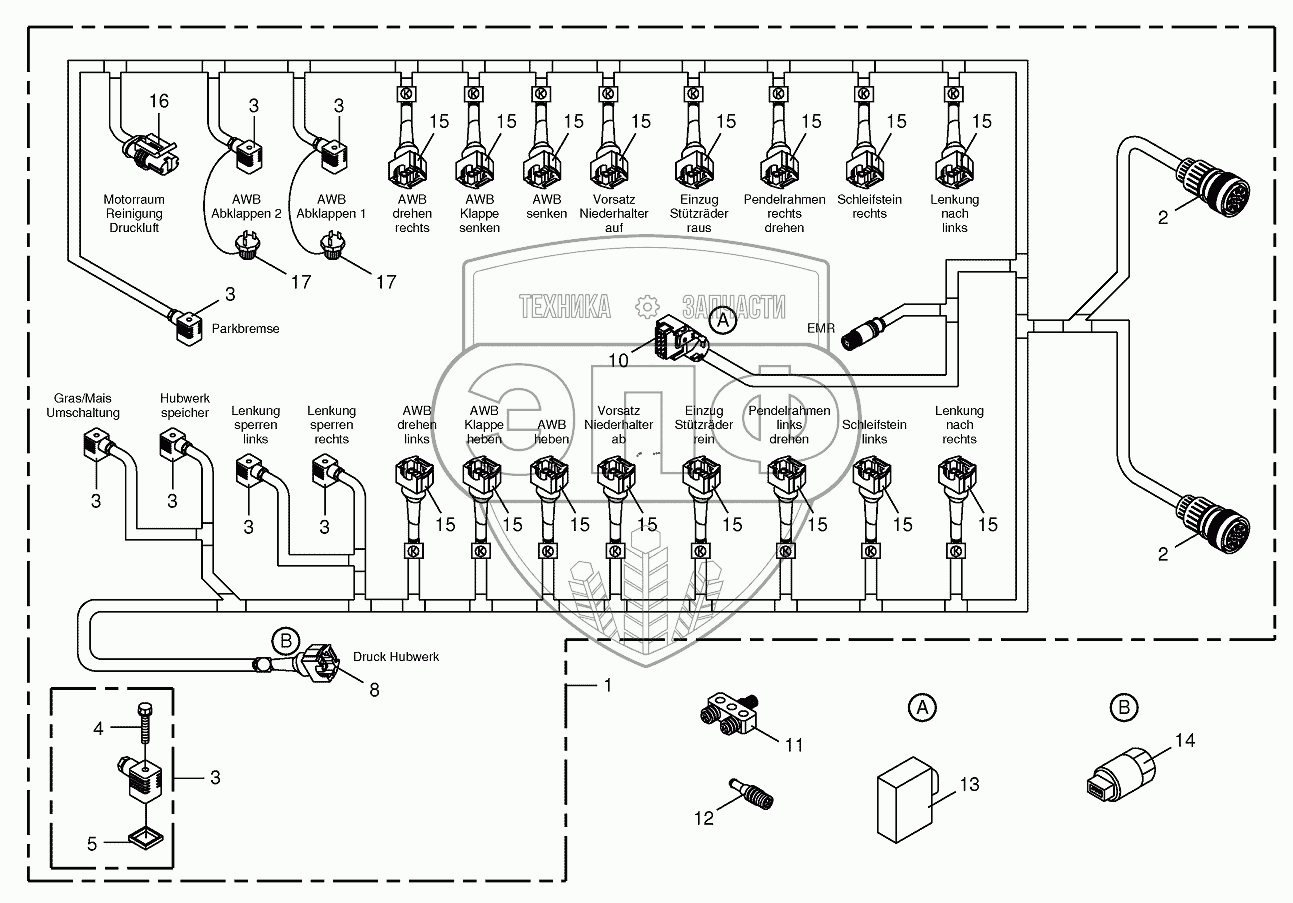 16
3
3
15
15
15
15
15
15
15
15

Motorraum Reinigung Druckluft

AWB Abklappen 2

AWB Abklappen 1

AWB drehen rechts

AWB Klappe senken

AWB senken

Vorsatz Niederhalter auf

Einzug Stützräder raus

Pendelrahmen rechts drehen

Schleifstein rechts

Lenkung nach links

2

17
17

3
Parkbremse

ТЕХНИКА ЗАПЧАСТИ

A
EMR
10

Gras/Mais Umschaltung

Hubwerk speicher

Lenkung sperren links

Lenkung sperren rechts

AWB drehen links

AWB Klappe heben

AWB heben

Vorsatz Niederhalter ab

Einzug Stützräder rein

Pendelrahmen links drehen

Schleifstein links

Lenkung nach rechts

3
3
3
3
15
15
15
15
15
15
15
15

2

B
Druck Hubwerk
8

1

4
3
5

11
12

A
13

B
14