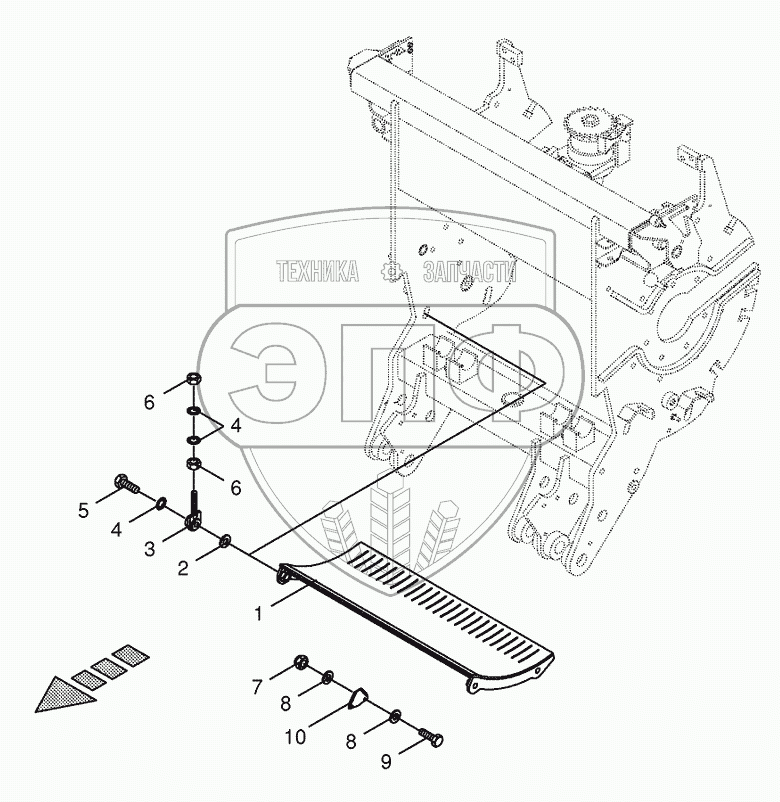 ТЕХНИКА ЗАПЧАСТИ
ЭПФ
6
4
6
5
4
3
2
1
7
8
10
8
9