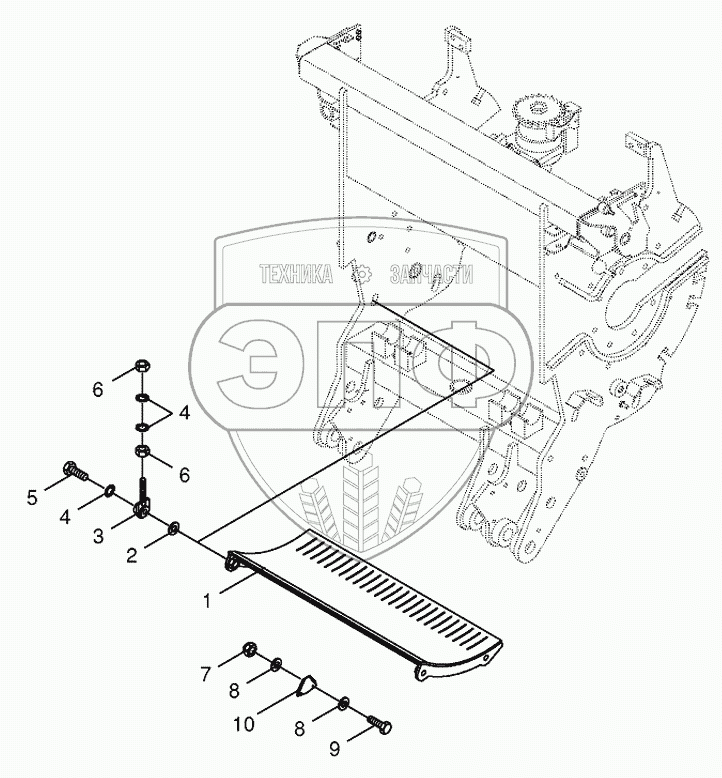 ТЕХНИКА ЗАПЧАСТИ
ЭПФ

6
4
6
5
4
3
2
1
7
8
10
8
9