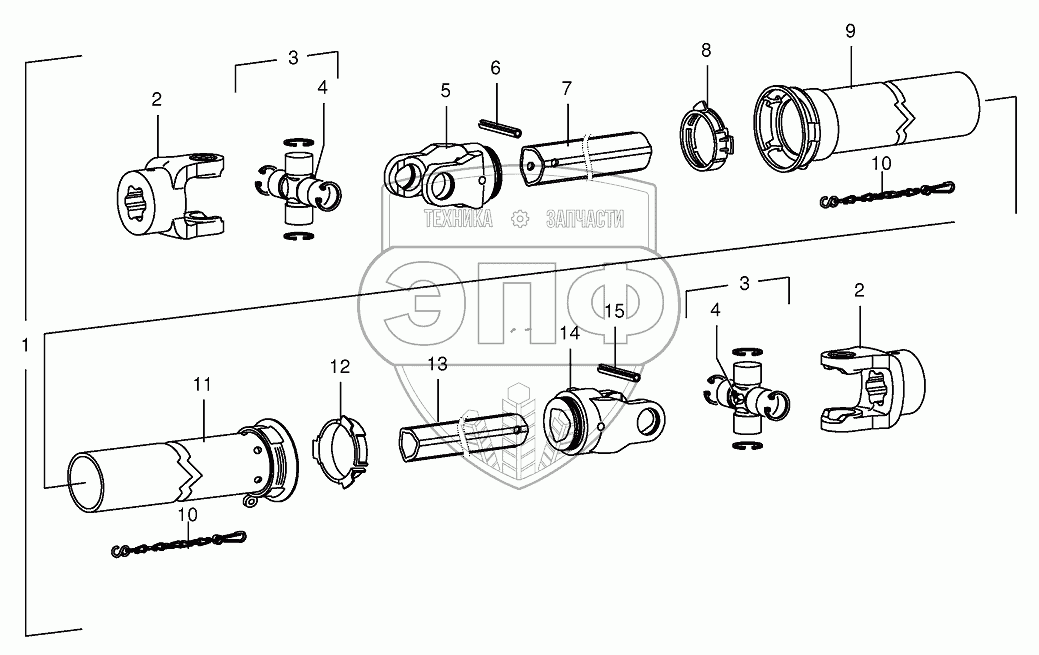 3
2
4
5
6
7
8
9
10
ТЕХНИКА ЗАПЧАСТИ
ЭПФ
1
3
2
4
15
14
13
12
11
10