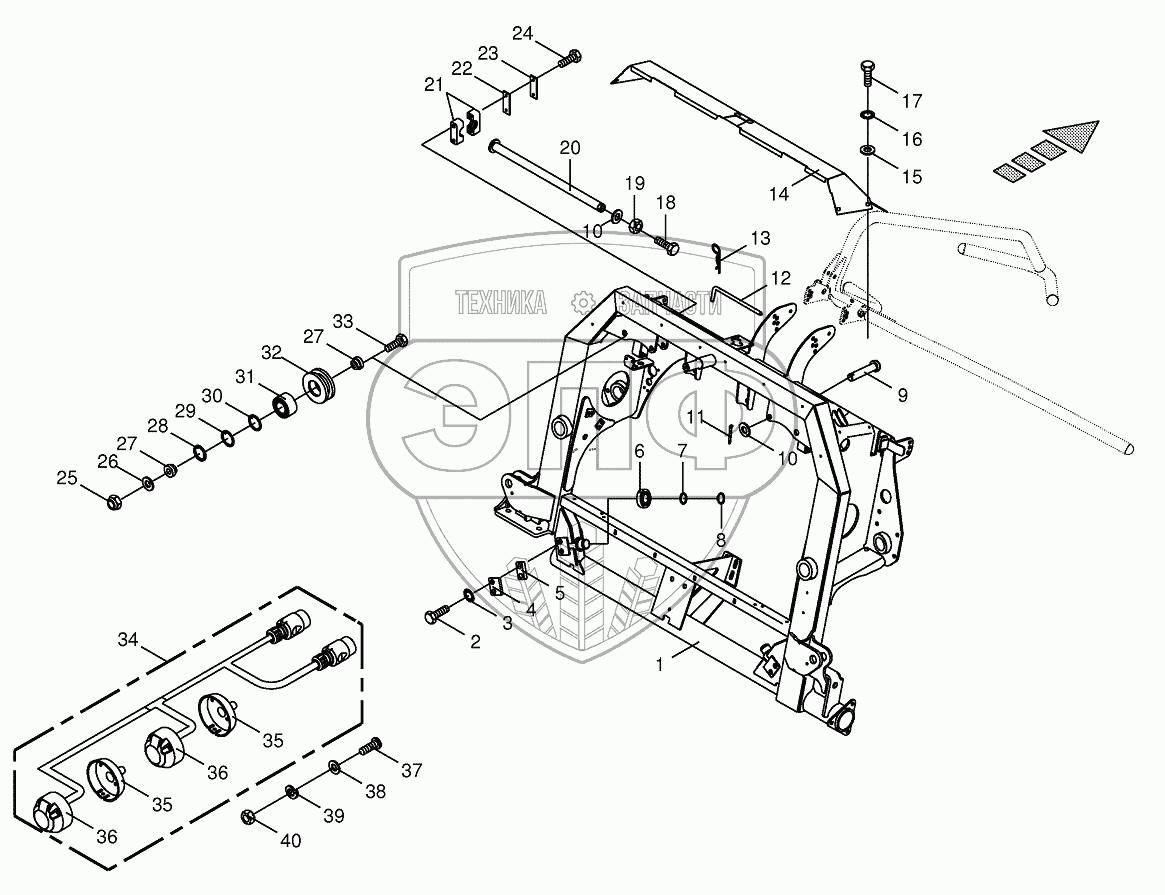 24
23
22
21
17
16
15
14
20
19
18
10
13
12
ТЕХНИКА ЗАПЧАСТИ
ЭПФ
33
27
32
31
30
29
28
27
26
25
9
11
10
6
7
8
5
4
3
2
1
34
35
36
35
36
37
38
39
40