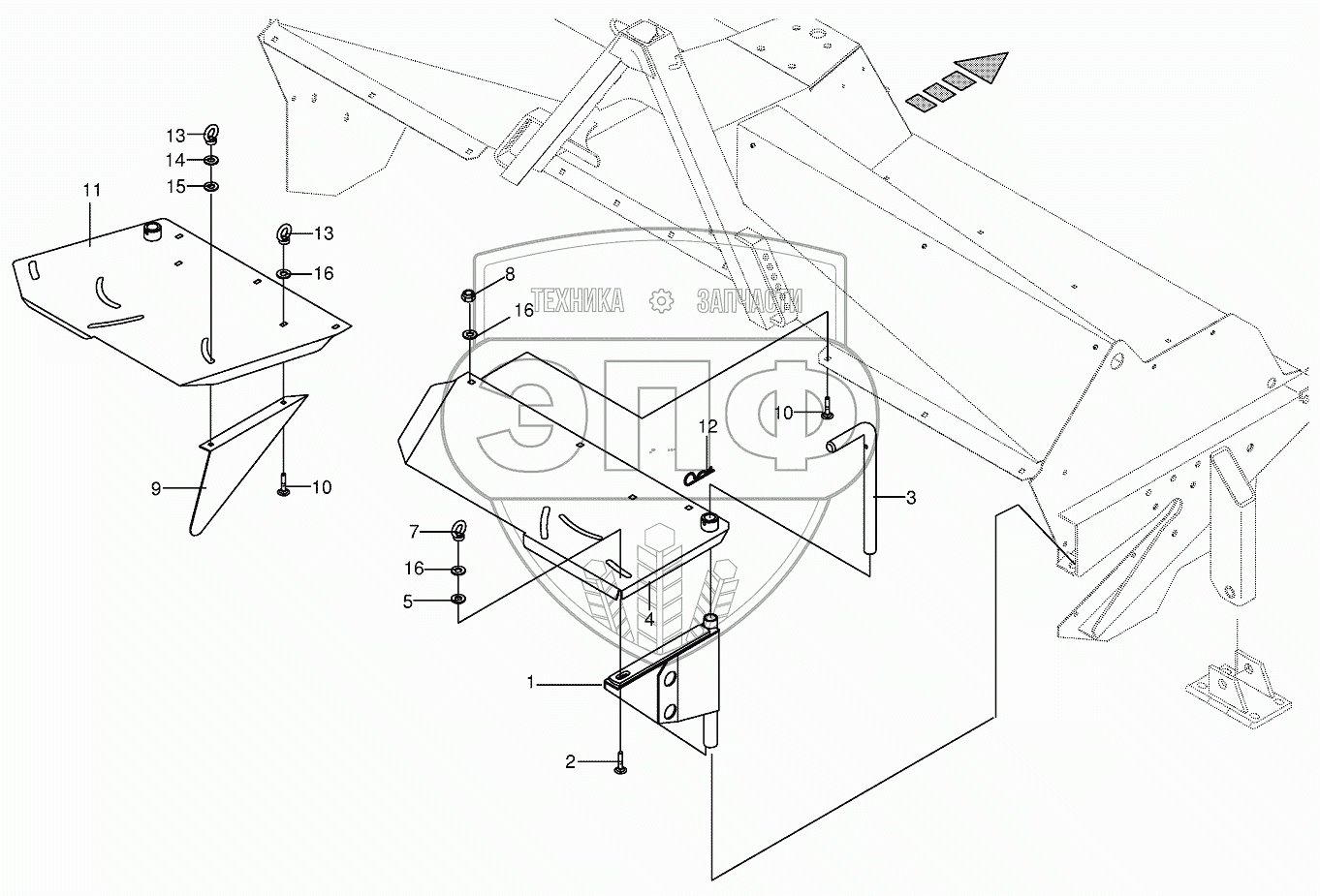 13
14
15
11
13
16
8
16
ТЕХНИКА ЗАПЧАСТИ
ЭПФ
10
12
3
9
10
7
16
5
4
1
2