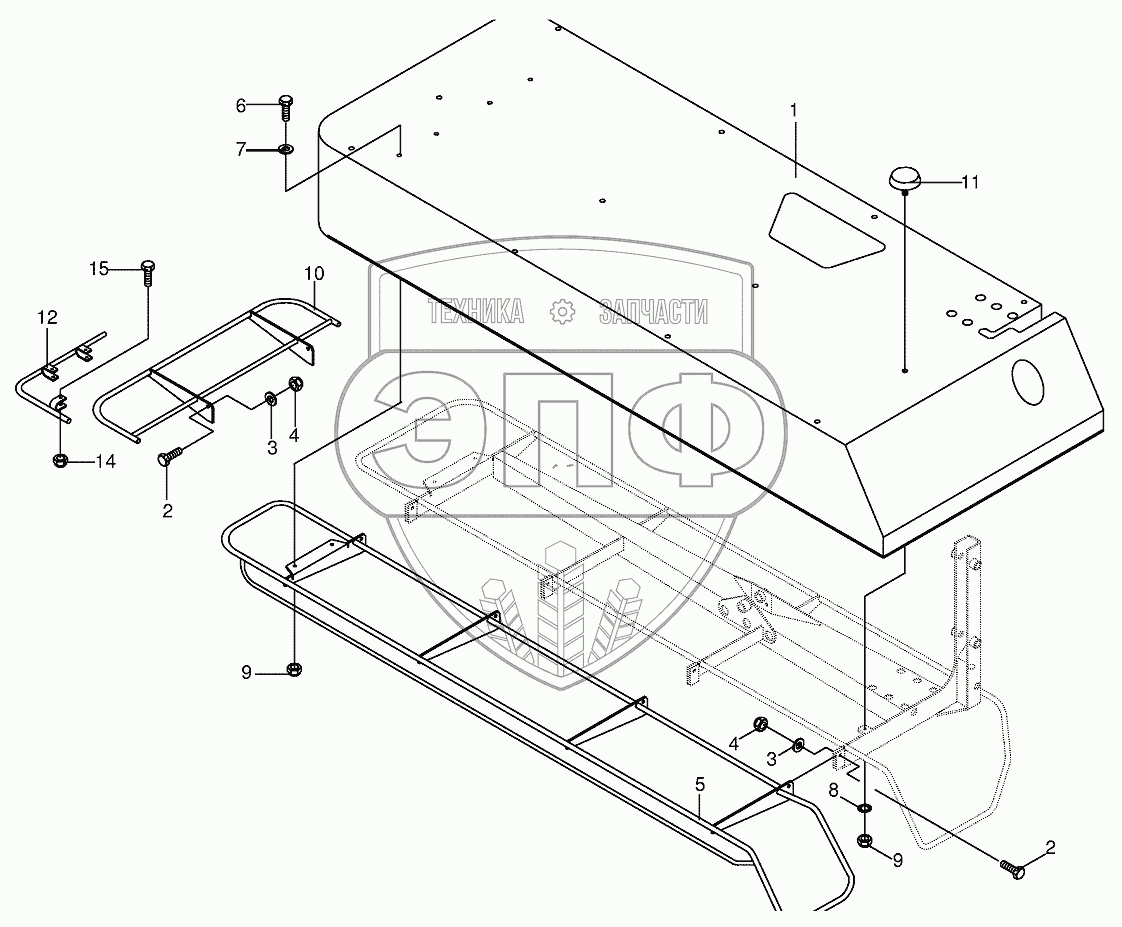 6
7
1
11
15
10
12
ТЕХНИКА ЗАПЧАСТИ
ЭПФ
3
4
14
2
9
4
3
5
8
9
2