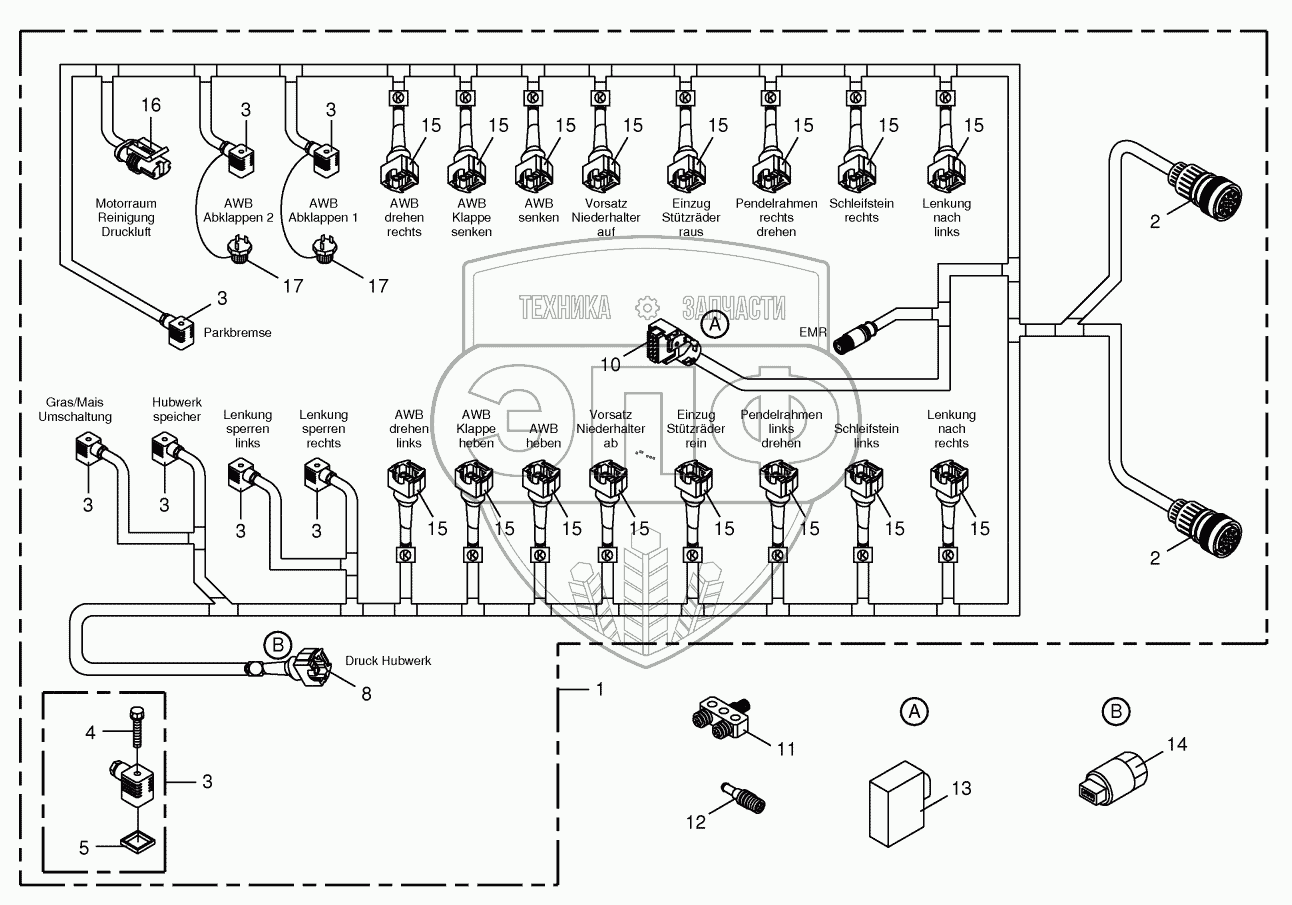 16
3
3
15
15
15
15
15
15
15
15

Motorraum Reinigung Druckluft

AWB Abklappen 2

AWB Abklappen 1

AWB drehen rechts

AWB Klappe senken

AWB senken

Vorsatz Niederhalter auf

Einzug Stützräder raus

Pendelrahmen rechts drehen

Schleifstein rechts

Lenkung nach links

2

17
17

3
Parkbremse

ТЕХНИКА ЗАПЧАСТИ

A
EMR
10

Gras/Mais Umschaltung

Hubwerk speicher

Lenkung sperren links

Lenkung sperren rechts

AWB drehen links

AWB Klappe heben

AWB heben

Vorsatz Niederhalter ab

Einzug Stützräder rein

Pendelrahmen links drehen

Schleifstein links

Lenkung nach rechts

3
3
3
3
15
15
15
15
15
15
15
15

2

B
Druck Hubwerk
8

1

4
3
5

11
12

A
13

B
14