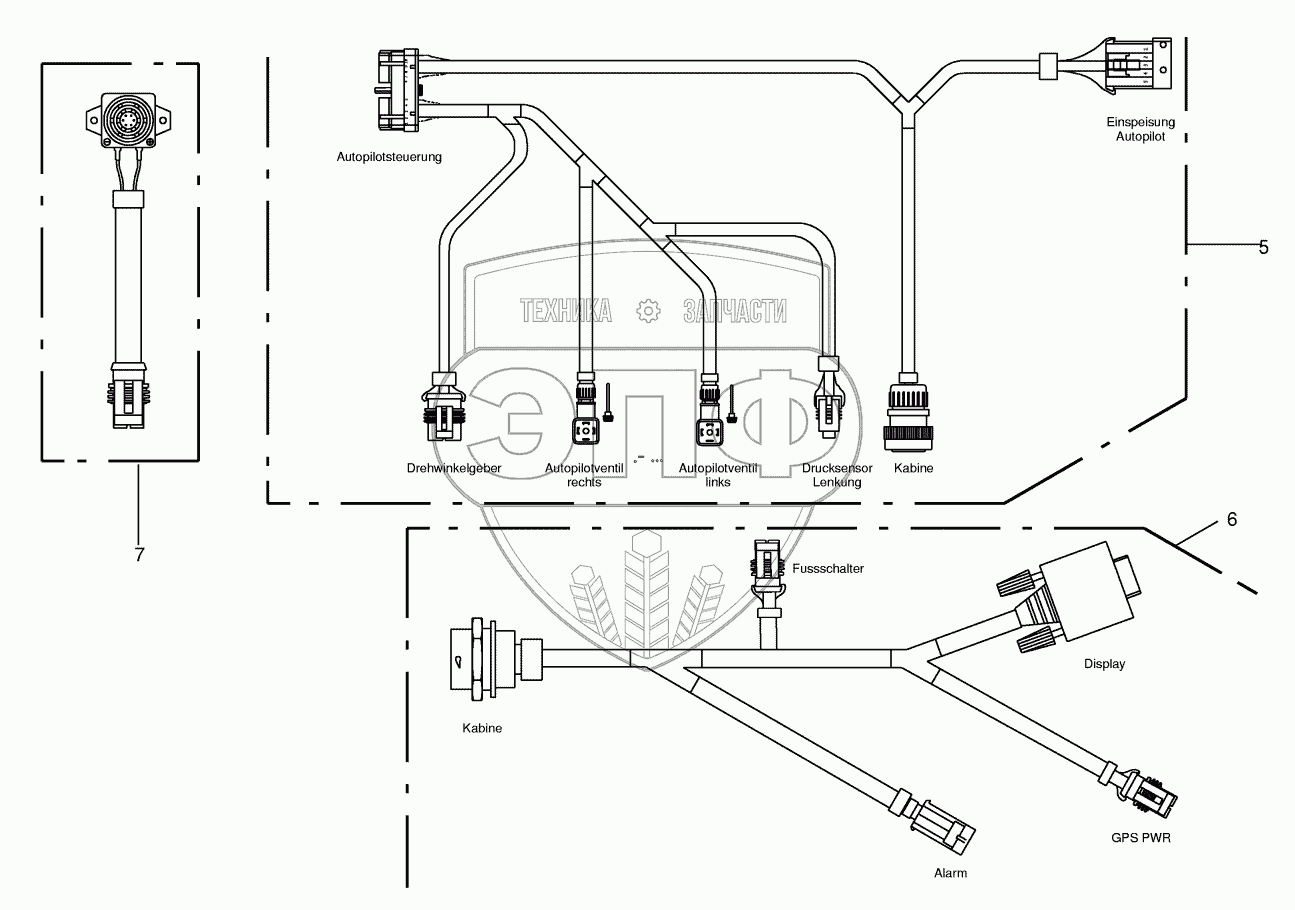 Autopilotsteuerung

Einspeisung Autopilot

5

ТЕХНИКА ЗАПЧАСТИ

ЭЛФ

Drehwinkelgeber

Autopilotventil rechts

Autopilotventil links

Drucksensor Lenkung

Kabine

7

6

Fussschalter

Display

Kabine

GPS PWR

Alarm