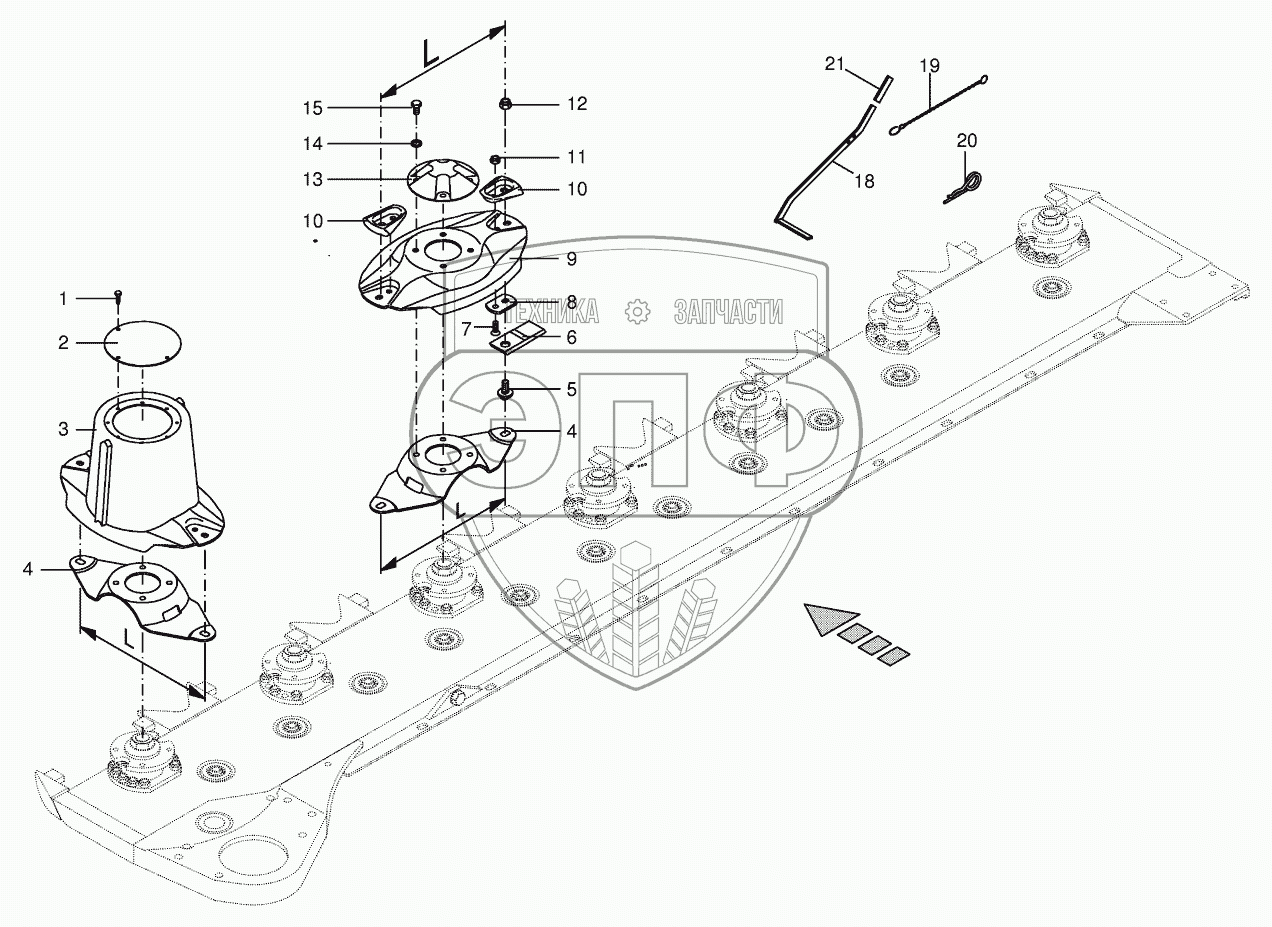 L
15
12
14
11
13
10
10
9
8
7
6
5
4
1
2
3
4
L
L
21
19
20
18
ТЕХНИКА ЗАПЧАСТИ
ЭПФ