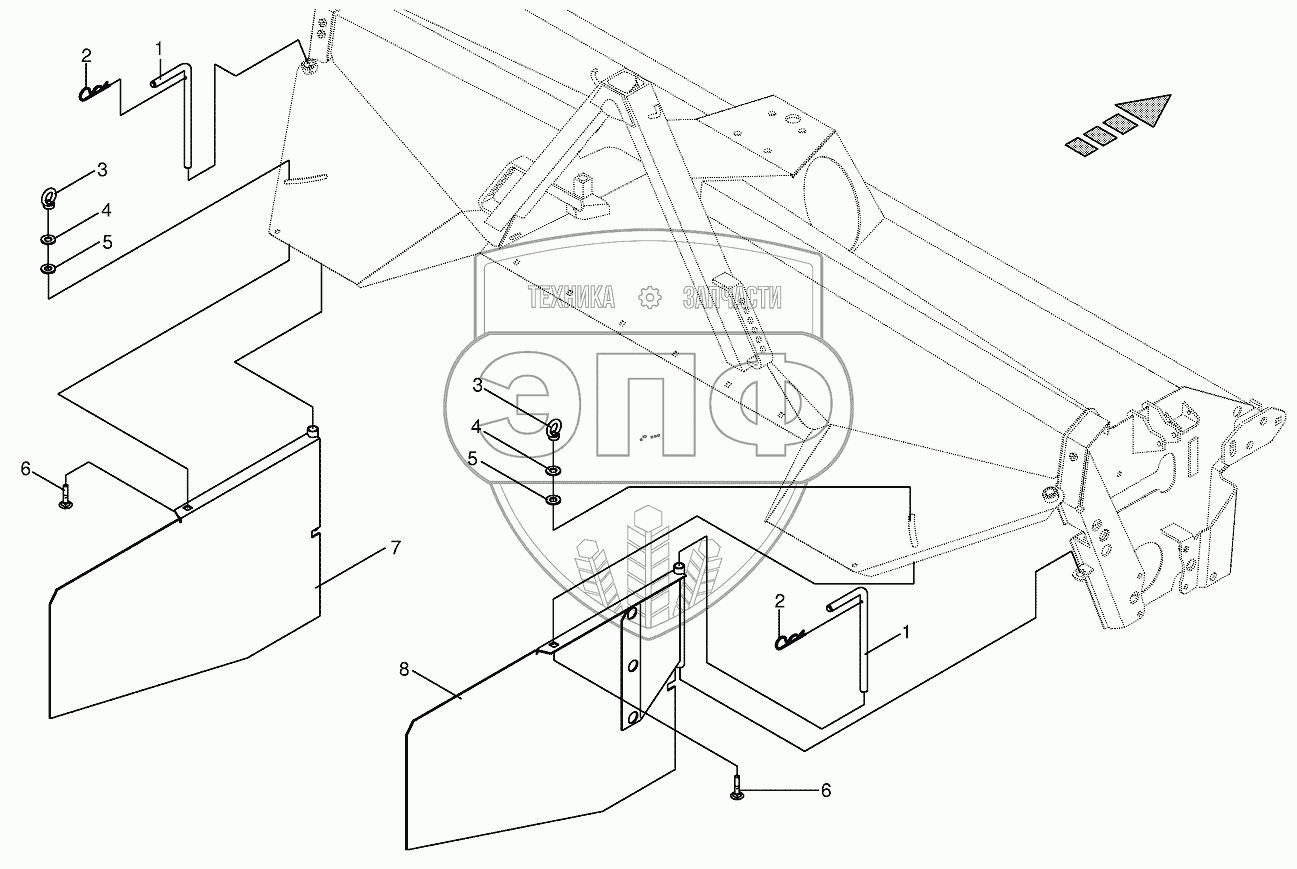 2
1
3
4
5
ТЕХНИКА ЗАПЧАСТИ
ЭПФ
3
4
5
6
7
2
1
8
6