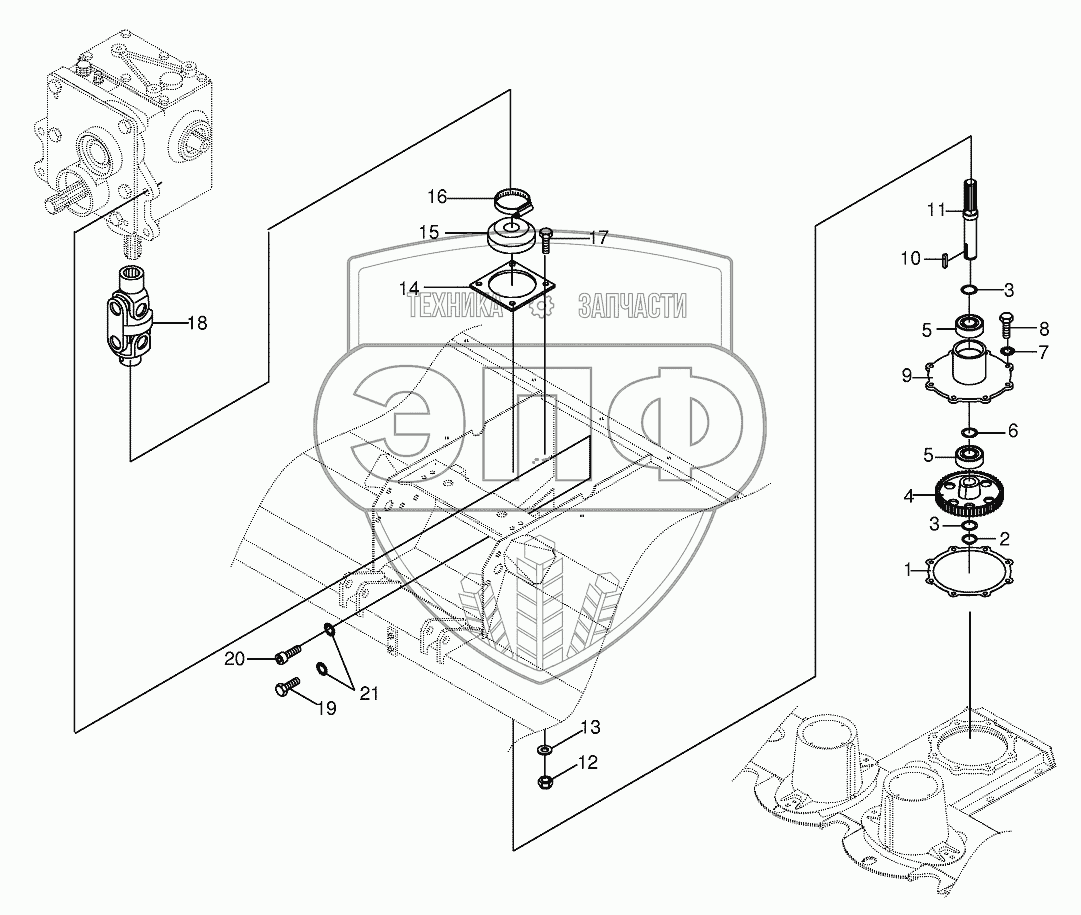 16
15
17
14
ТЕХНИКА ЗАПЧАСТИ
ЭПФ
18
11
10
3
5
8
7
9
6
5
4
3
2
1
20
21
19
13
12