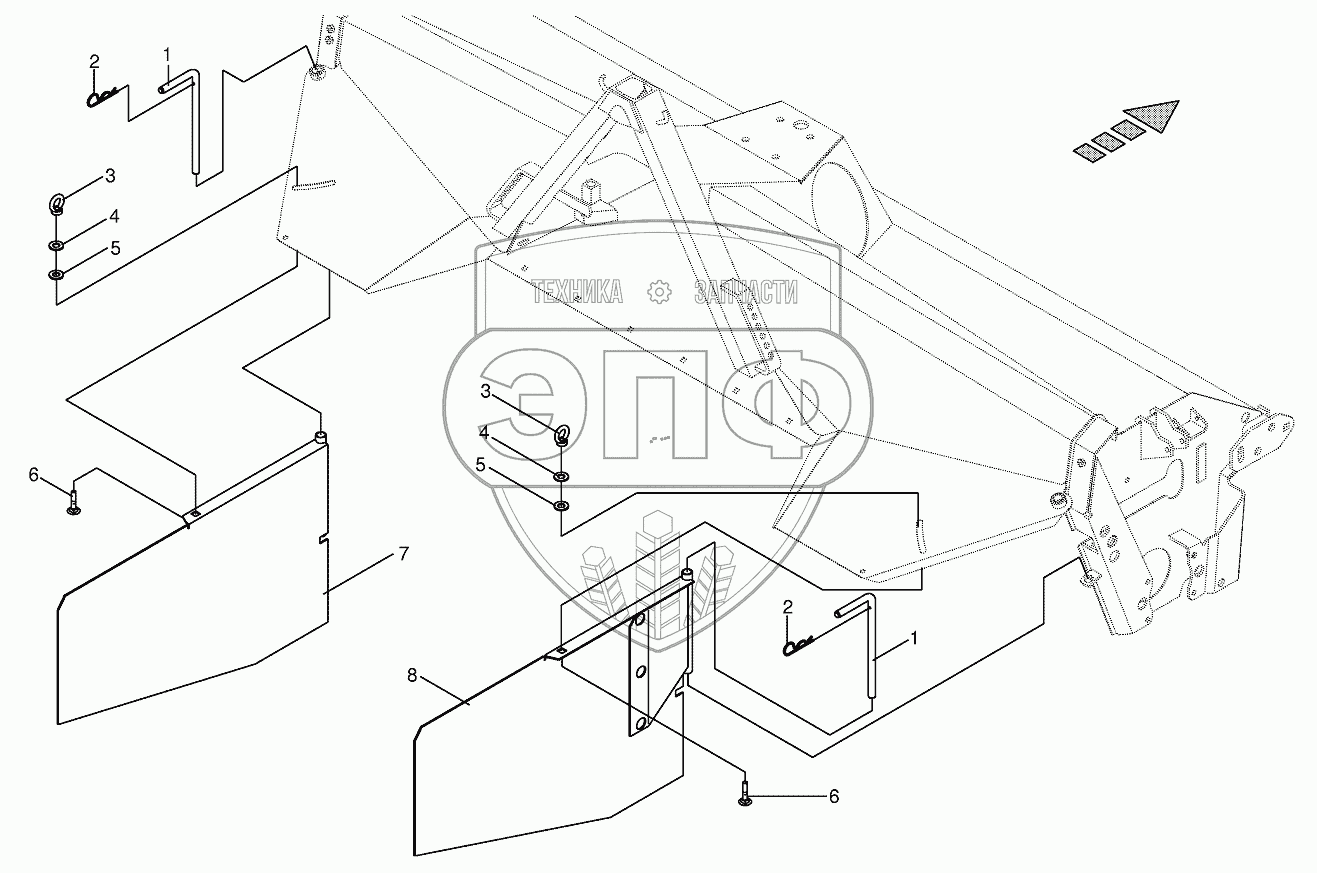 2
1
3
4
5
ТЕХНИКА ЗАПЧАСТИ
ЭПФ
3
4
5
6
7
2
1
8
6