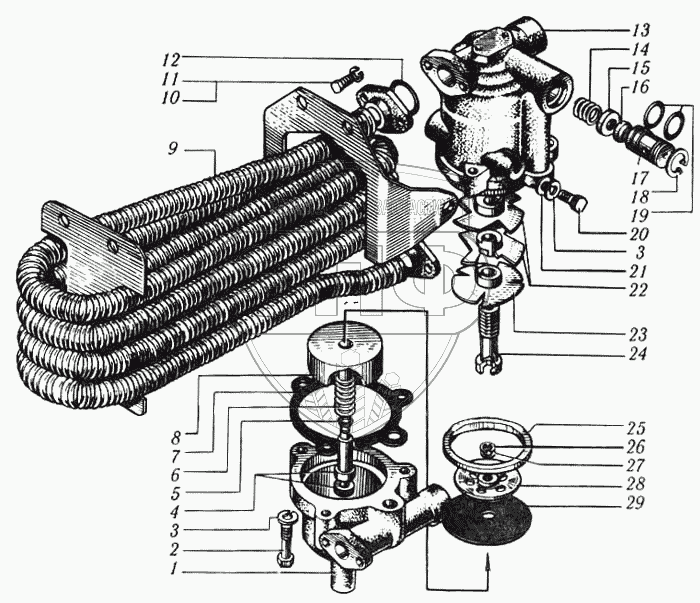 12
11
10
9
13
14
15
16
17
18
19
20
3
21
22
23
24
8
7
6
5
4
3
2
1
25
26
27
28
29