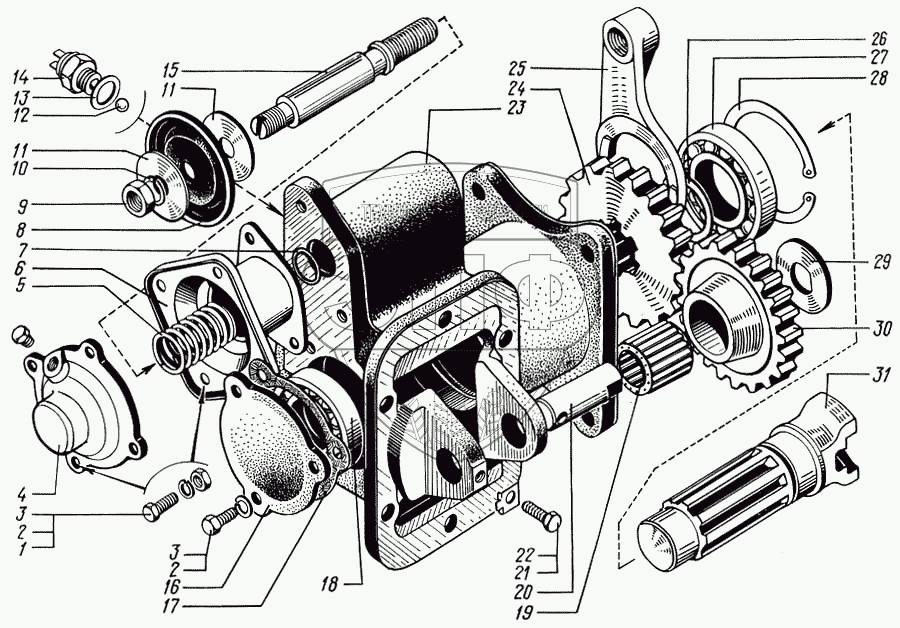 14
13
12
15
11
11
10
9
8
7
6
5
4
3
2
1
3
2
16
17
18
23
25
24
26
27
28
29
30
31
22
21
20
19