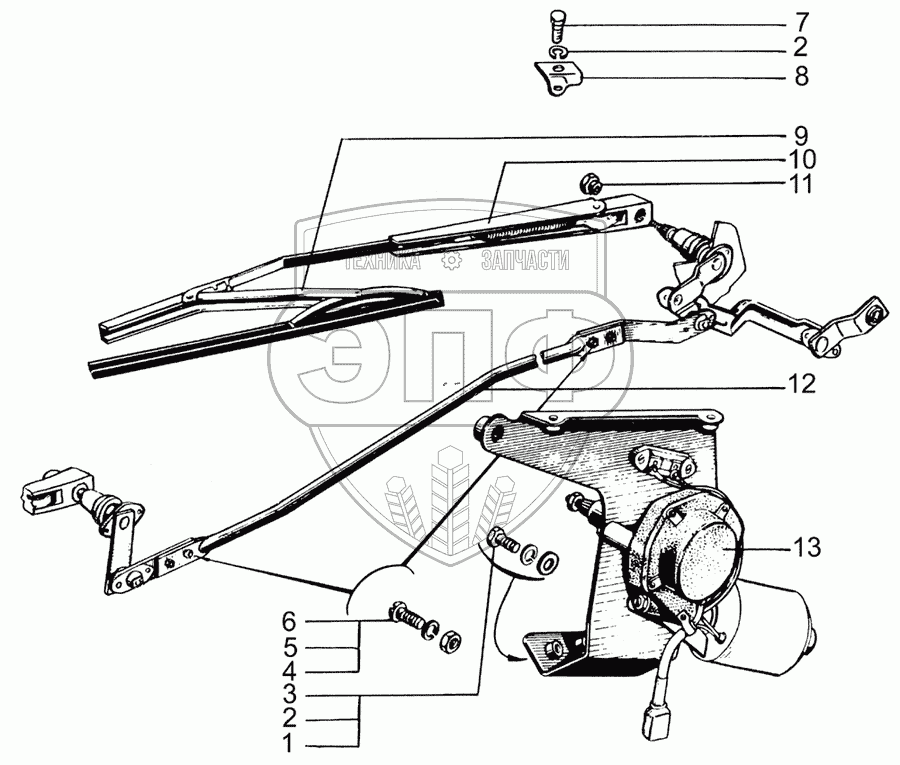 7
2
8
9
10
11
ТЕХНИКА ЗАПЧАСТИ
ЭПФ
12
13
6
5
4
3
2
1