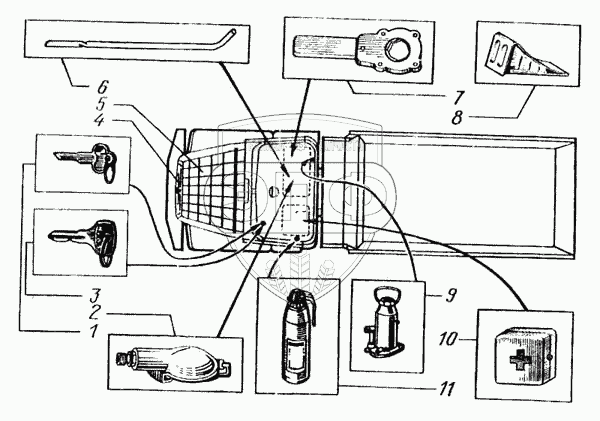 6
5
4
7
8
3
2
1
9
10
11