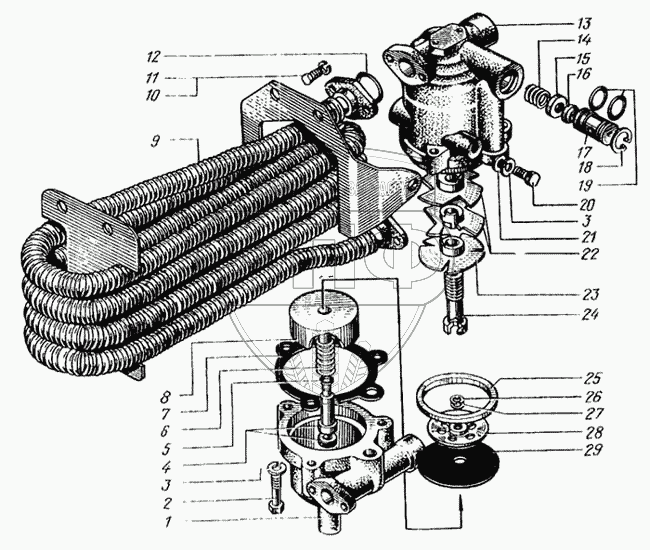 12
11
10
9
13
14
15
16
17
18
19
20
3
21
22
23
24
8
7
6
5
4
3
2
1
25
26
27
28
29