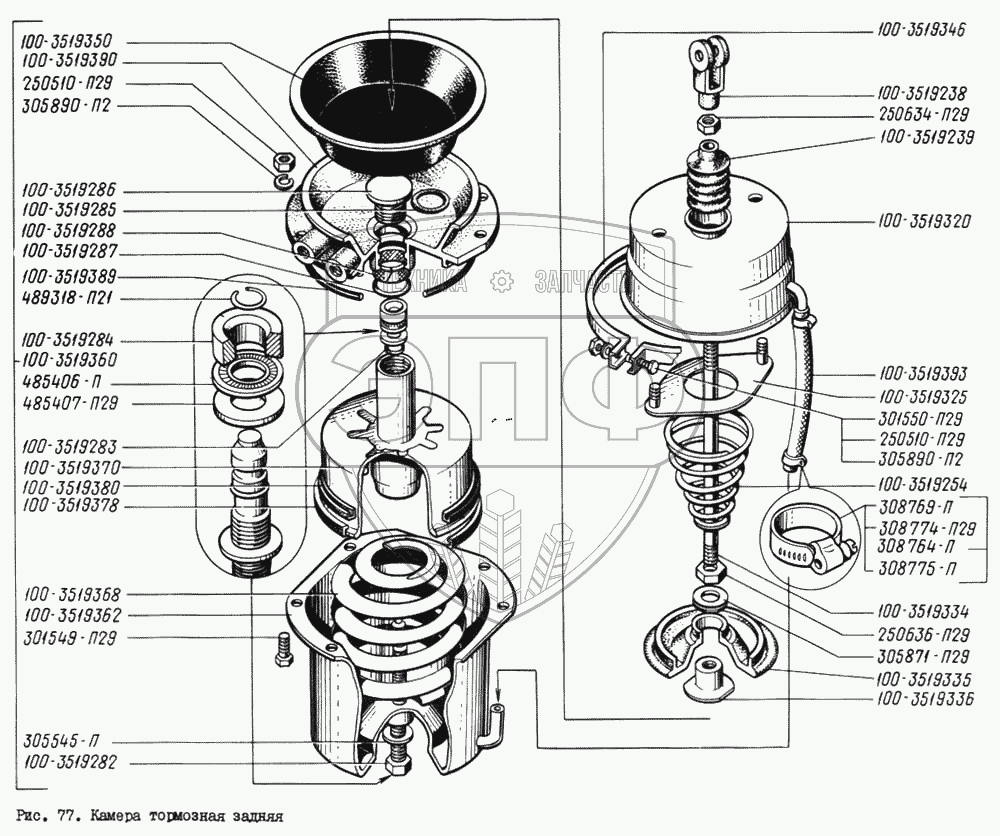 100-3519350
100-3519390
250510-П29
305890-П2
100-3519286
100-3519285
100-3519288
100-3519287
100-3519389
489318-П21
100-3519284
100-3519360
485406-П
485407-П29
100-3519283
100-3519370
100-3519380
100-3519378
100-3519368
100-3519362
301549-П29
305545-П
100-3519282

100-3519346
100-3519238
250634-П29
100-3519239
100-3519320
100-3519393
100-3519325
301550-П29
250510-П29
305890-П2
100-3519254
308769-П
308774-П29
308764-П
308775-П
100-3519334
250636-П29
305871-П29
100-3519335
100-3519336

ТЕХНИКА ЗАПЧАСТИ
ЭПФ

Рис. 77. Камера тормозная задняя