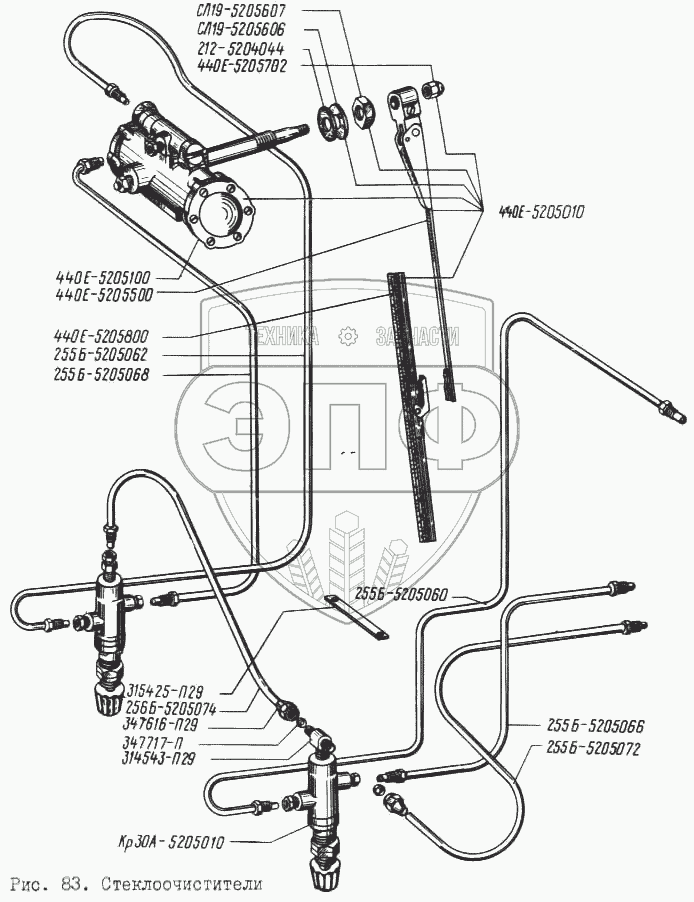 СЛ19-5205607
СЛ19-5205606
212-5204044
440Е-5205702
440Е-5205010
440Е-5205100
440Е-5205500
440Е-5205800
255Б-5205062
255Б-5205068
ТЕХНИКА ЗАПЧАСТИ
ЭПФ
255Б-5205060
315425-П29
256Б-5205074
347616-П29
347717-П
314543-П29
255Б-5205066
255Б-5205072
Кр30А-5205010
Рис. 83. Стеклоочистители