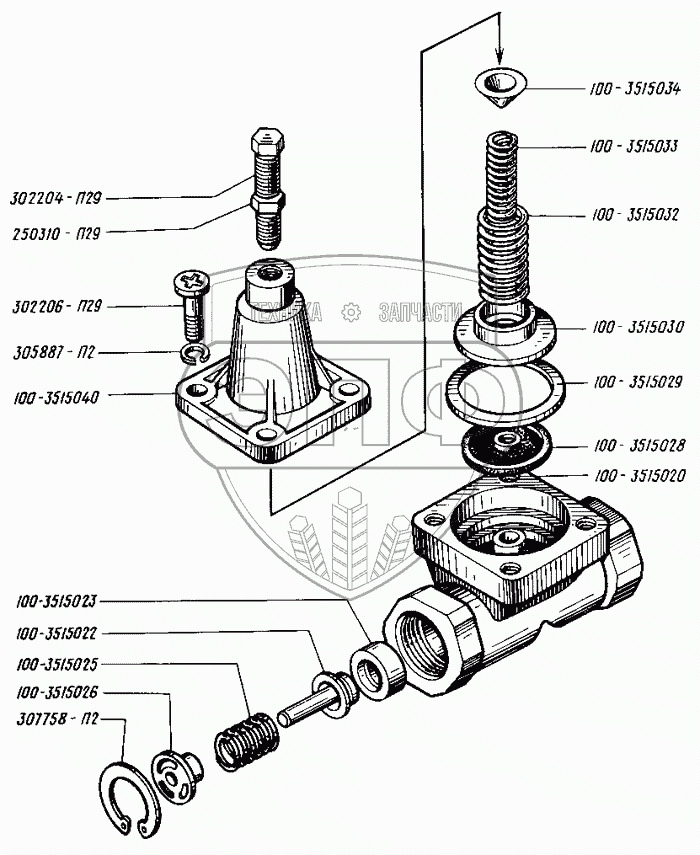 100 - 3515034
100 - 3515033
302204 - П29
100 - 3515032
250310 - П29
302206 - П29
ТЕХНИКА ЗАПЧАСТИ
100 - 3515030
305887 - П2
100 - 3515029
100 - 3515040
100 - 3515028
100 - 3515020
100-3515023
100-3515022
100-3515025
100-3515026
307758 - П2