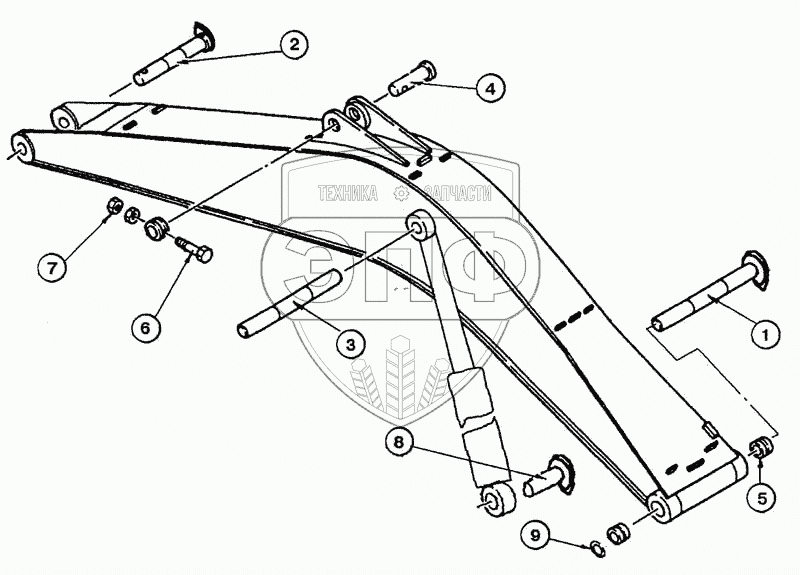 2
4
ТЕХНИКА ЗАПЧАСТИ
ЭПФ
7
6
3
1
8
5
9