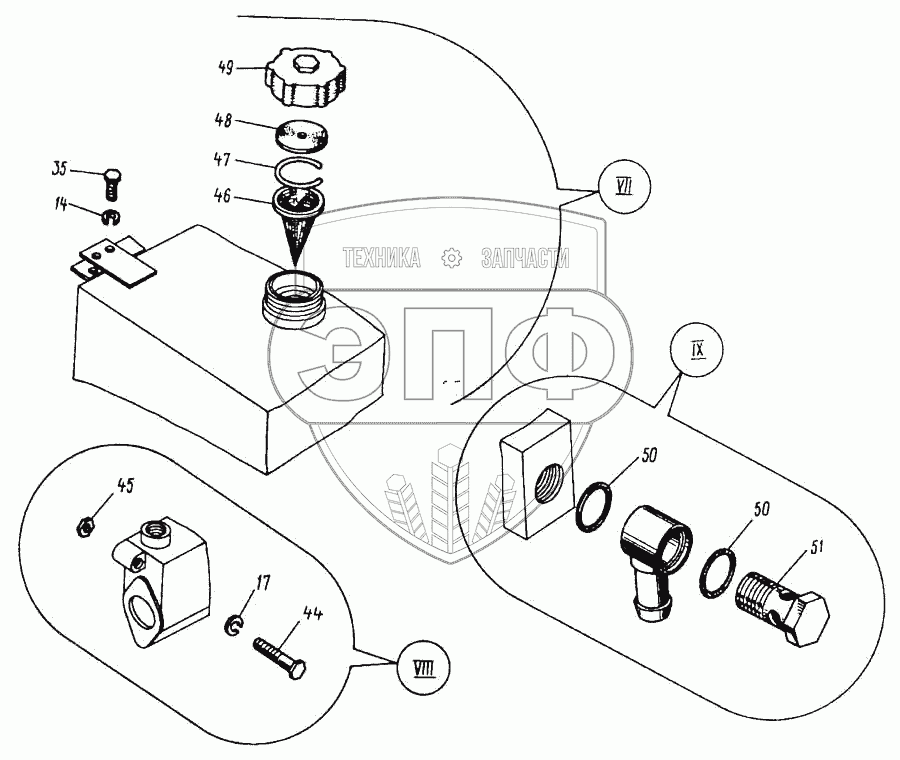 49
48
47
46
35
14
VII
ТЕХНИКА ЗАПЧАСТИ
ЭПФ
IX
50
50
51
45
17
44
VIII