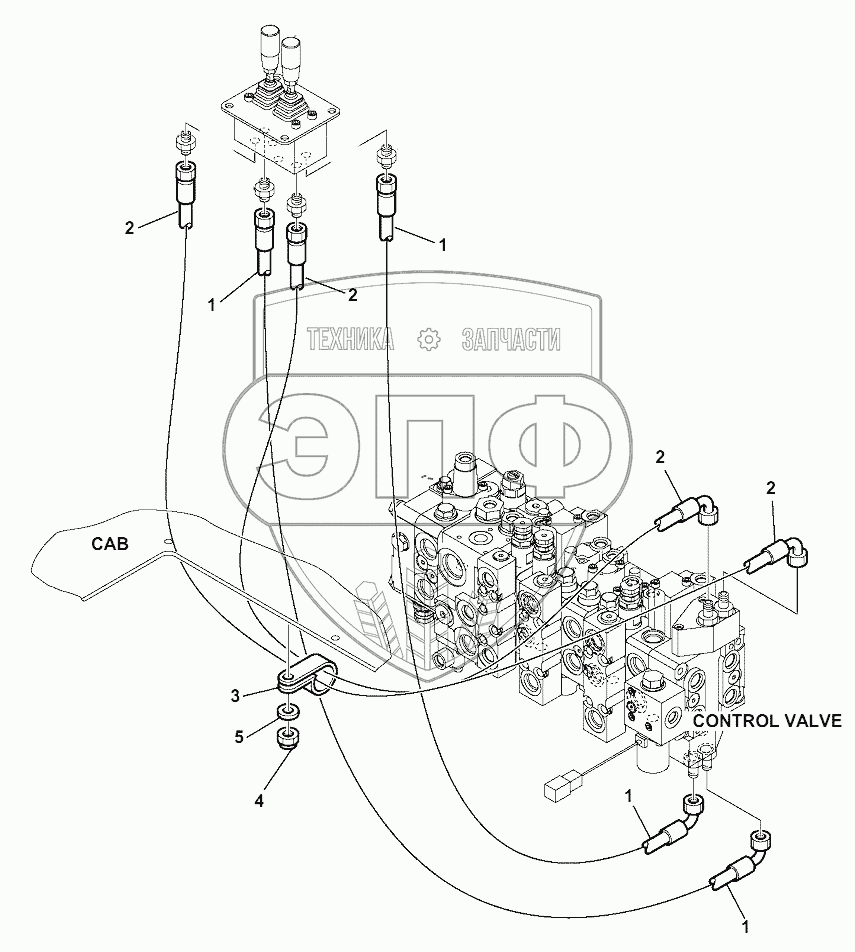 2
1
1
2
ТЕХНИКА ЗАПЧАСТИ
ЭПФ
2
2
CAB
3
5
4
CONTROL VALVE
1
1