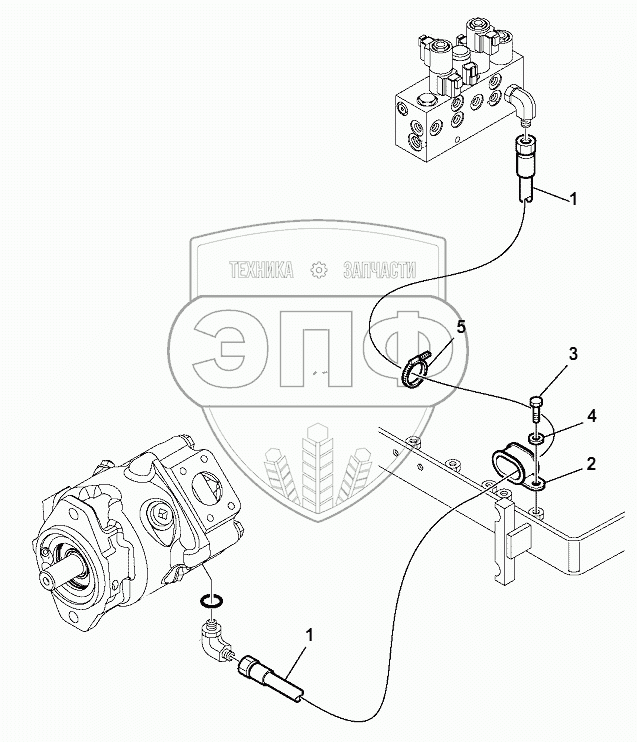 1

ТЕХНИКА ЗАПЧАСТИ

ЭПФ

5

3

4

2

1