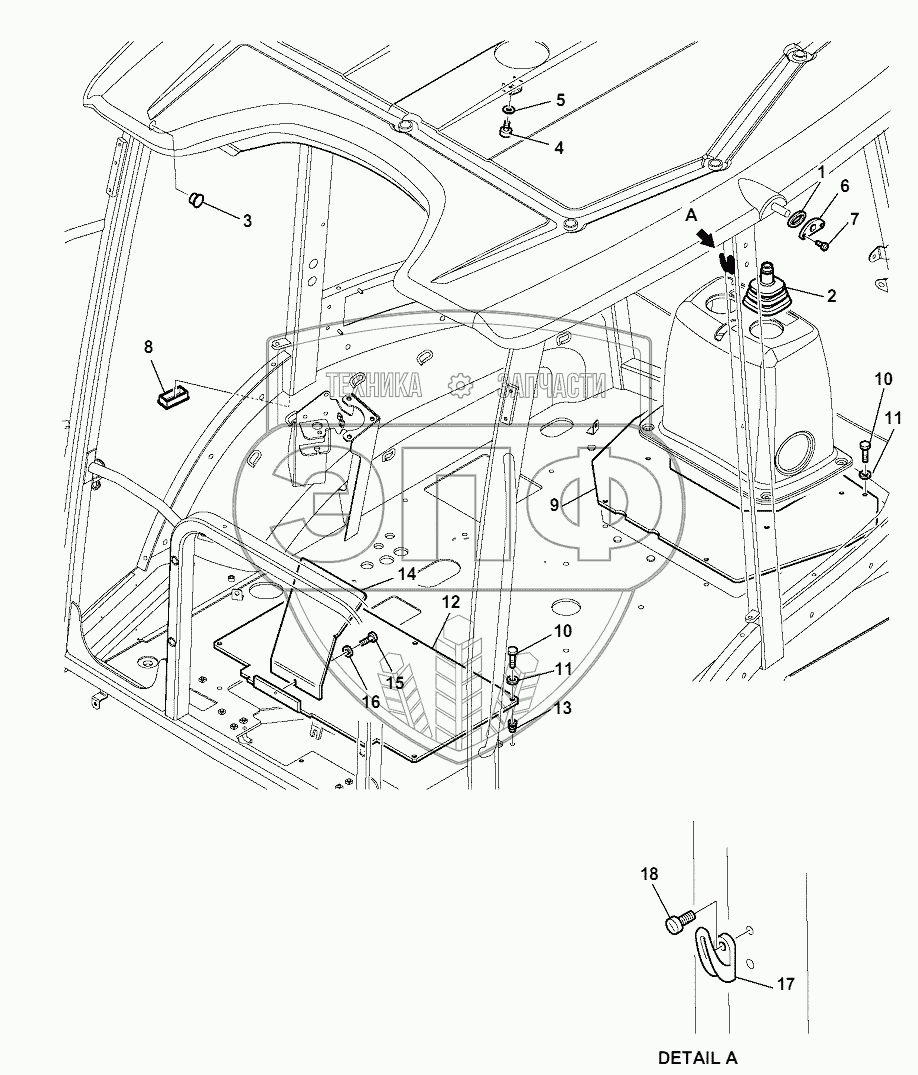 5
4
3
1
6
7
A
2
8
ТЕХНИКА ЗАПЧАСТИ
ЭПФ
10
11
9
14
12
10
11
15
16
13
18
17
DETAIL A