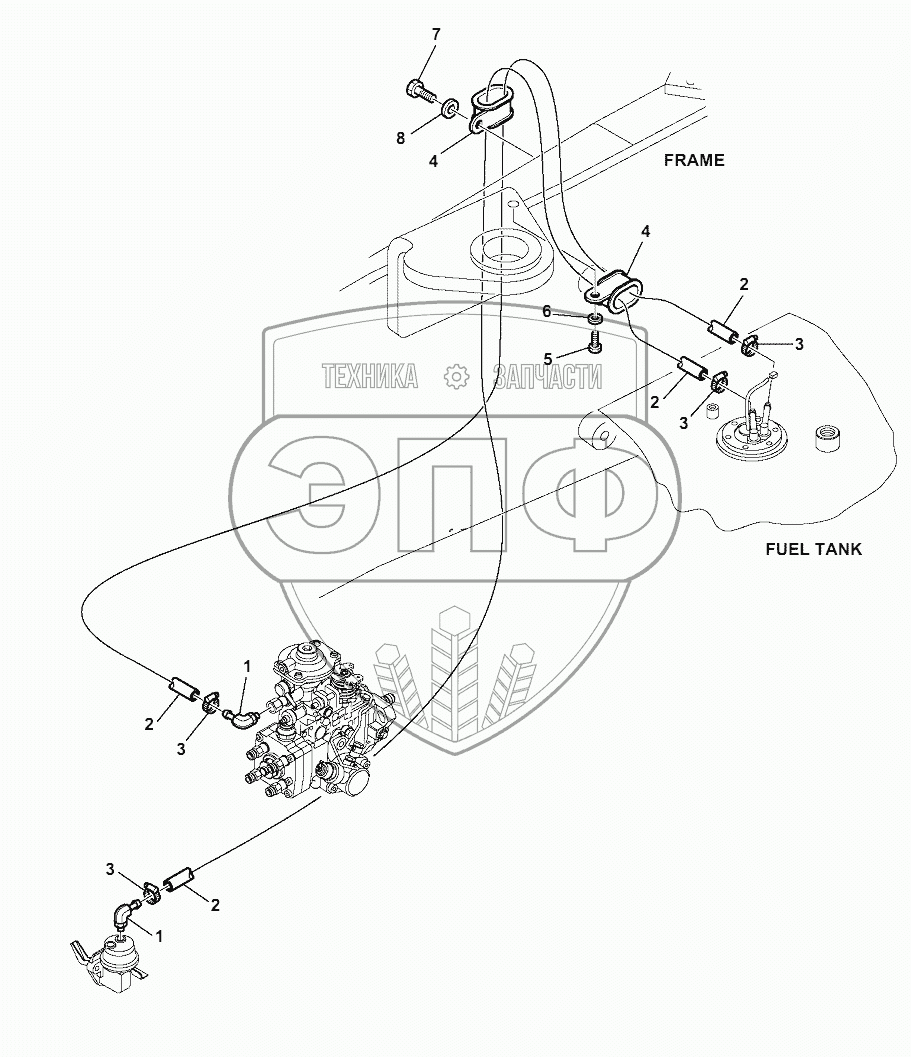 7
8
4
FRAME
4
2
6
3
5
2
3
ТЕХНИКА ЗАПЧАСТИ
ЭПФ
FUEL TANK
1
2
3
3
2
1