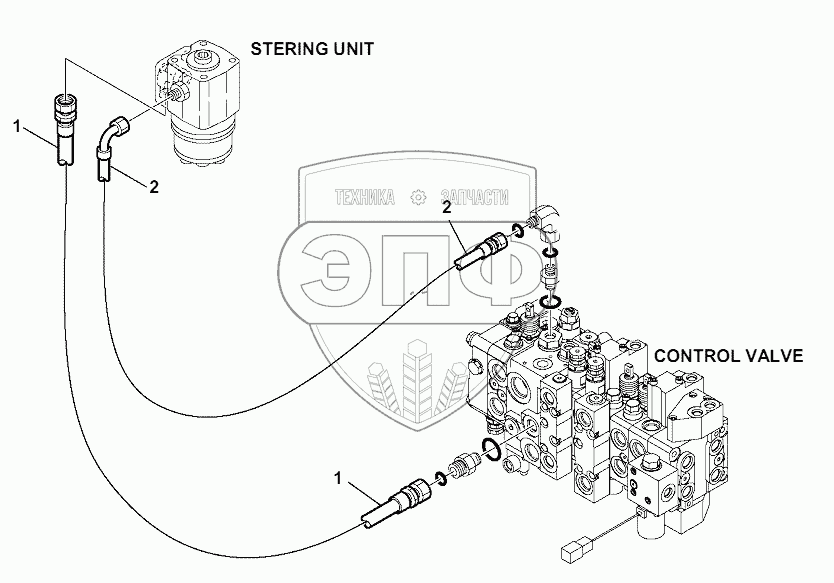 STERING UNIT

1

2

ТЕХНИКА ЗАПЧАСТИ

ЭПФ

2

CONTROL VALVE

1