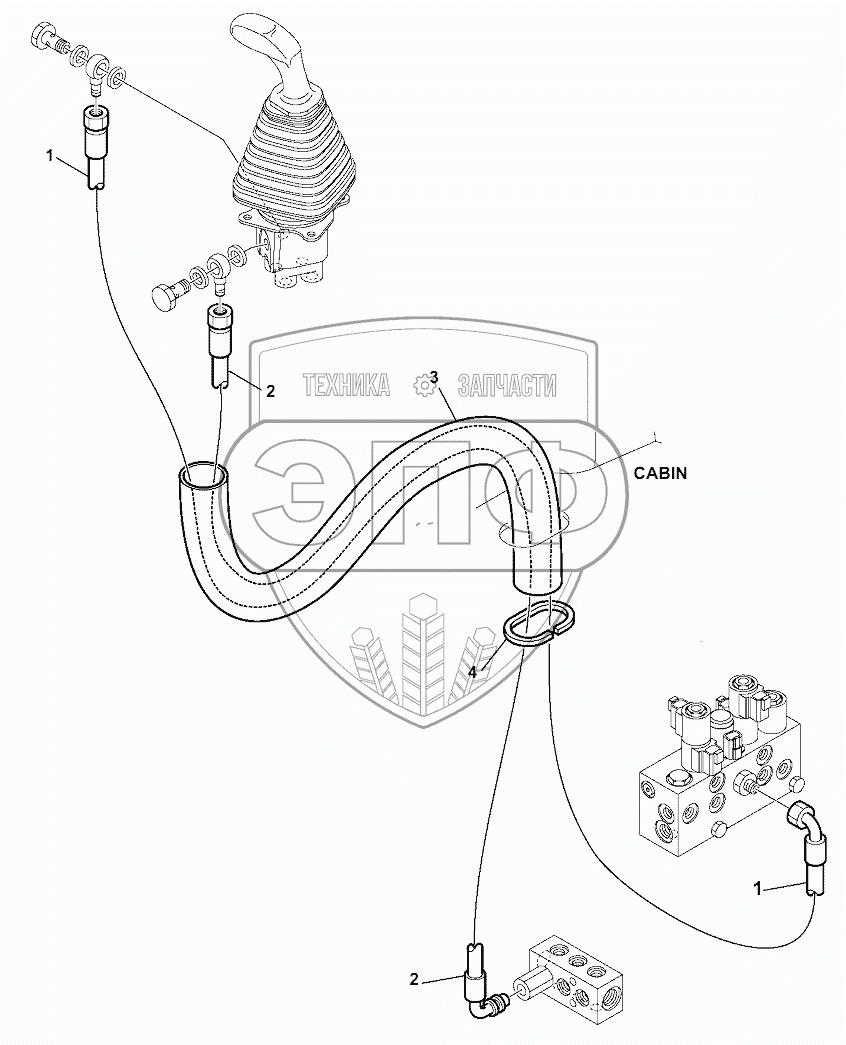 1

2

ТЕХНИКА ЗАПЧАСТИ

3

ЭПФ

CABIN

4

1

2