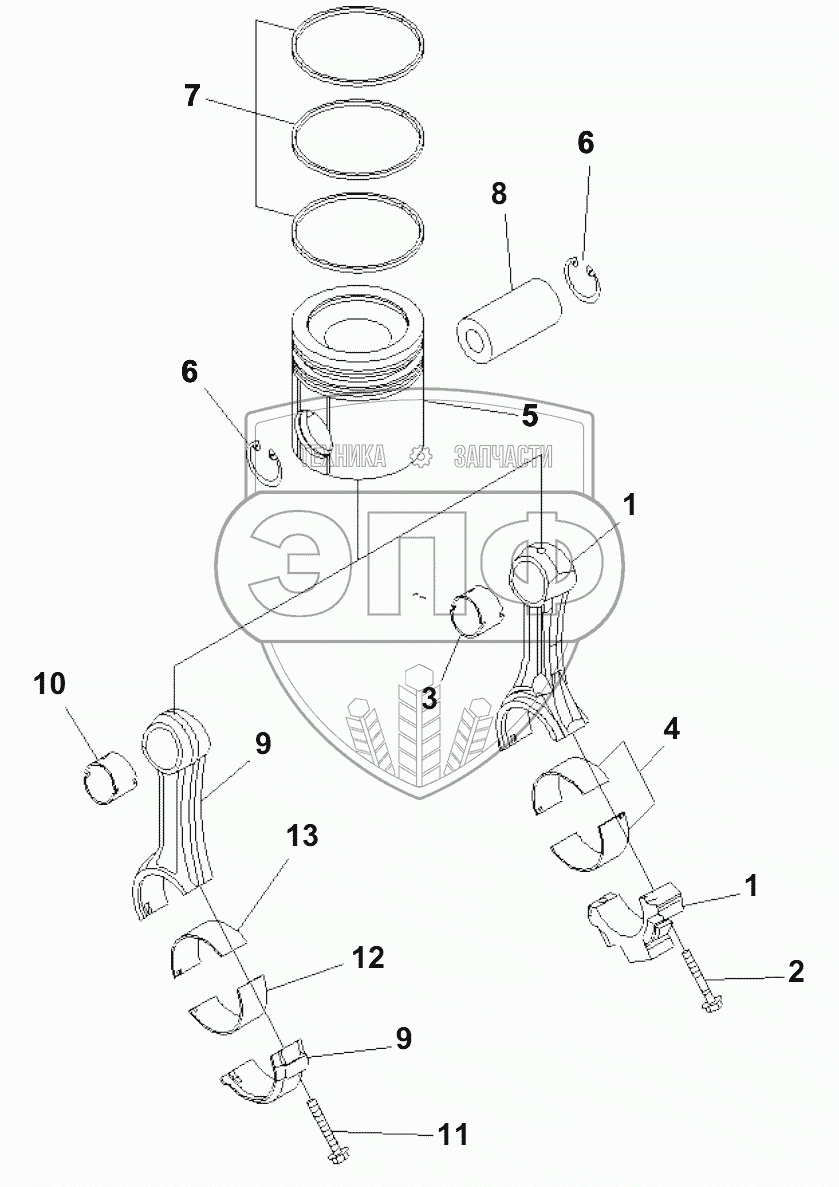 7
6
8
6
5
ТЕХНИКА ЗАПЧАСТИ
ЭПФ
1
3
10
9
4
13
1
12
2
9
11