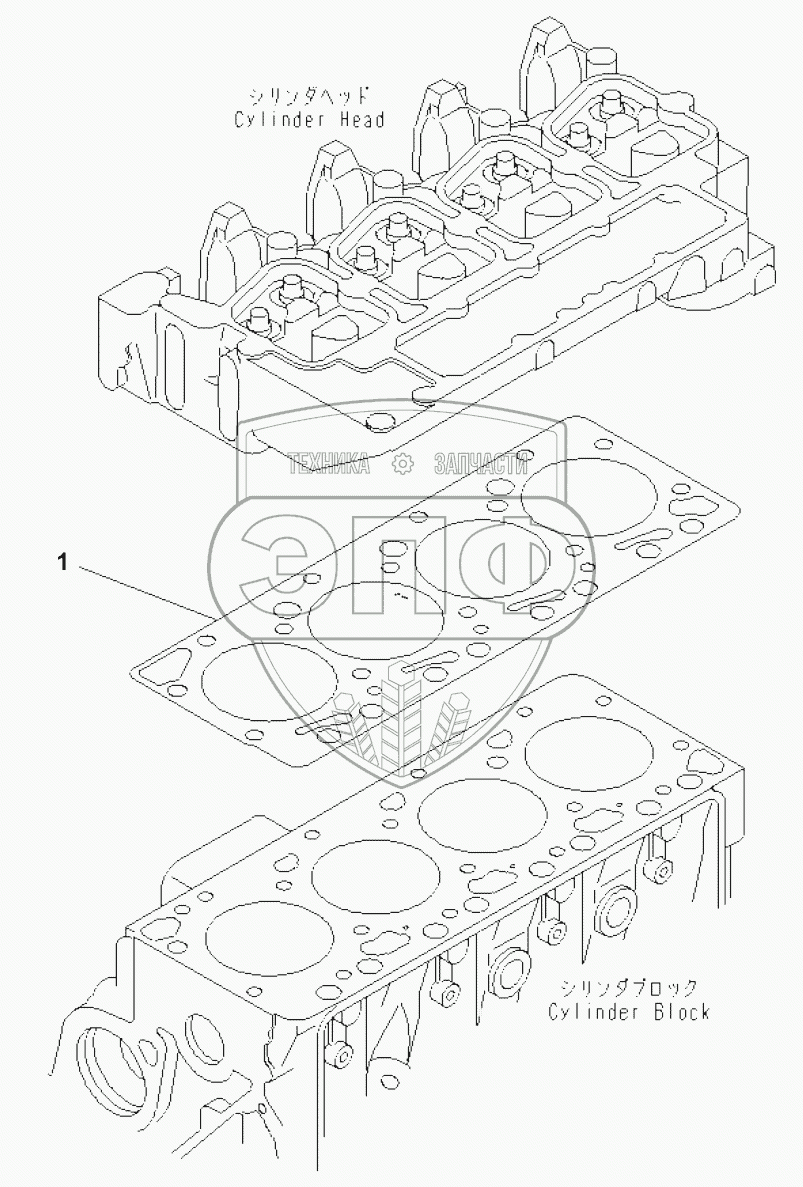 シリンダヘッド
Cylinder Head

ТЕХНИКА ЗАПЧАСТИ
ЭПФ

1

シリンダブロック
Cylinder Block