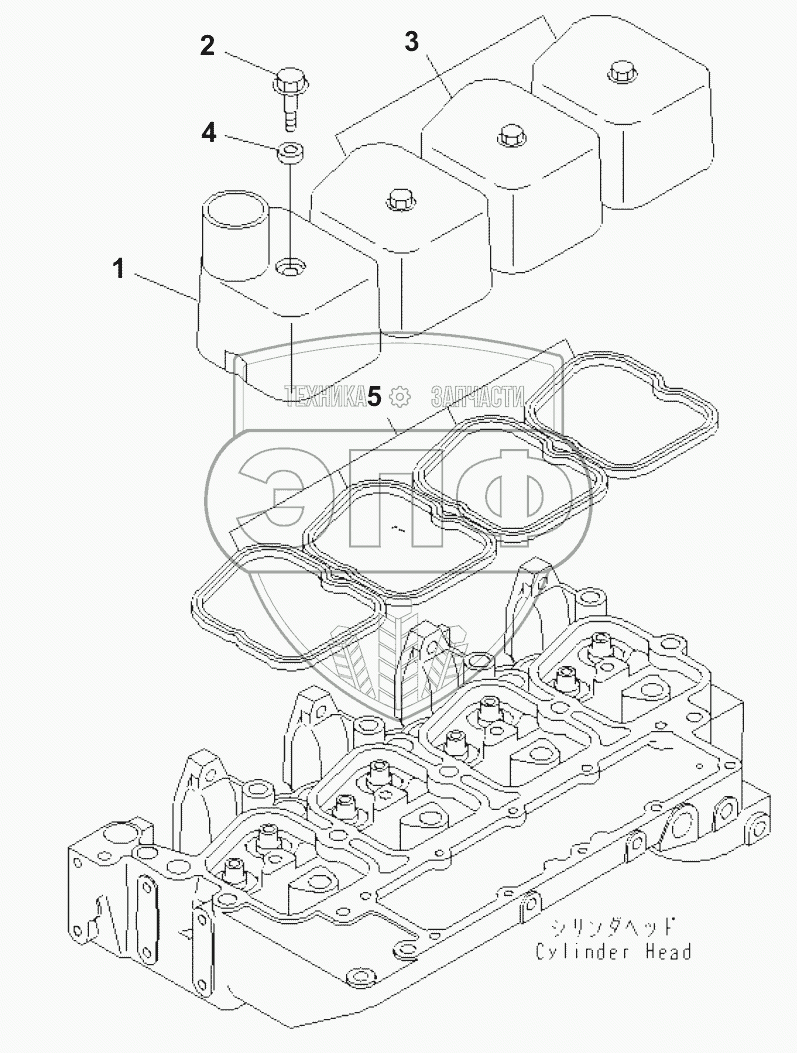 2
3
4
1
ТЕХНИКА 5 ЗАПЧАСТИ
ЭПФ
シリンダヘッド
Cylinder Head