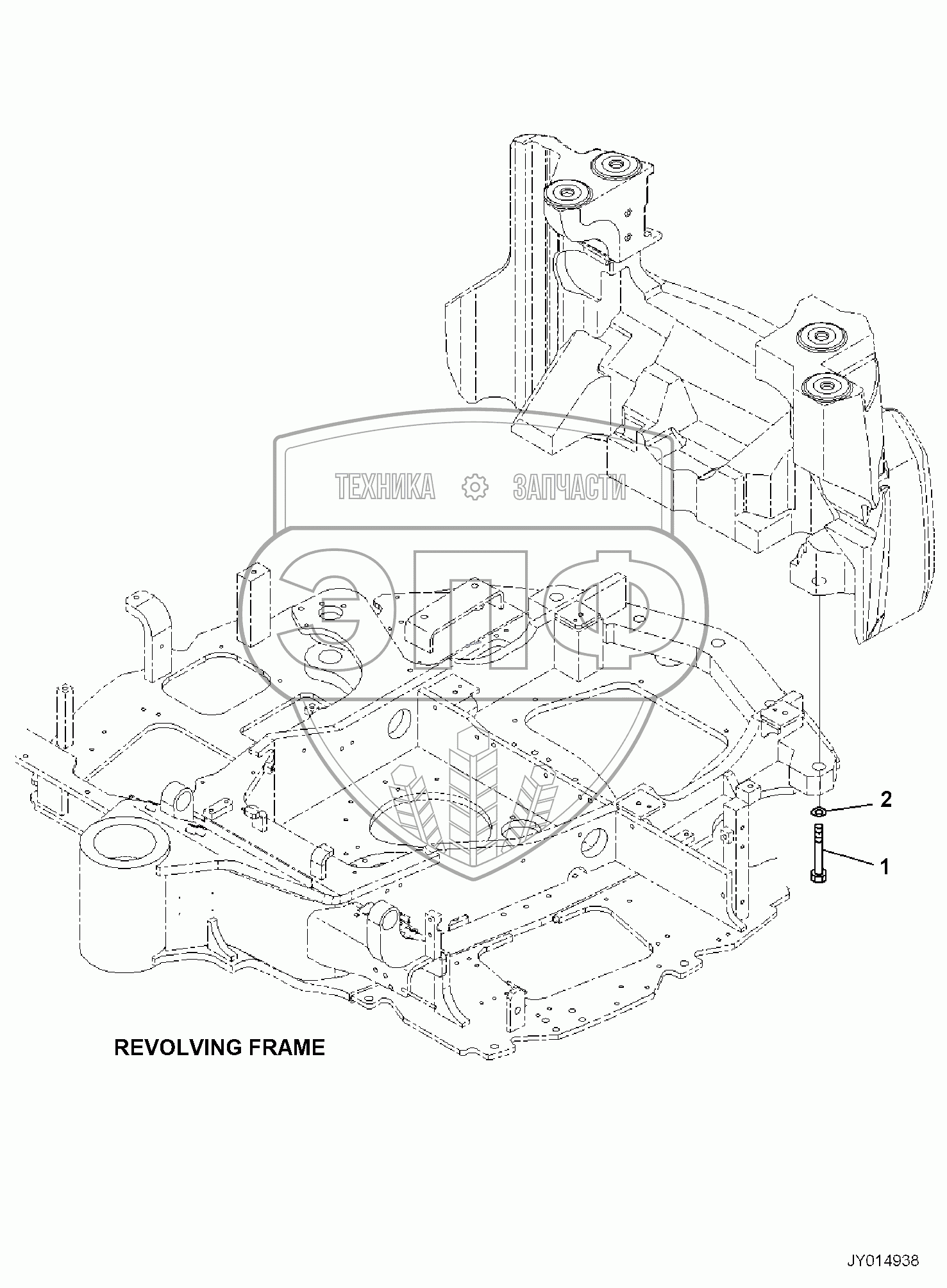 ТЕХНИКА ЗАПЧАСТИ

ЭПФ

2

1

REVOLVING FRAME

JY014938