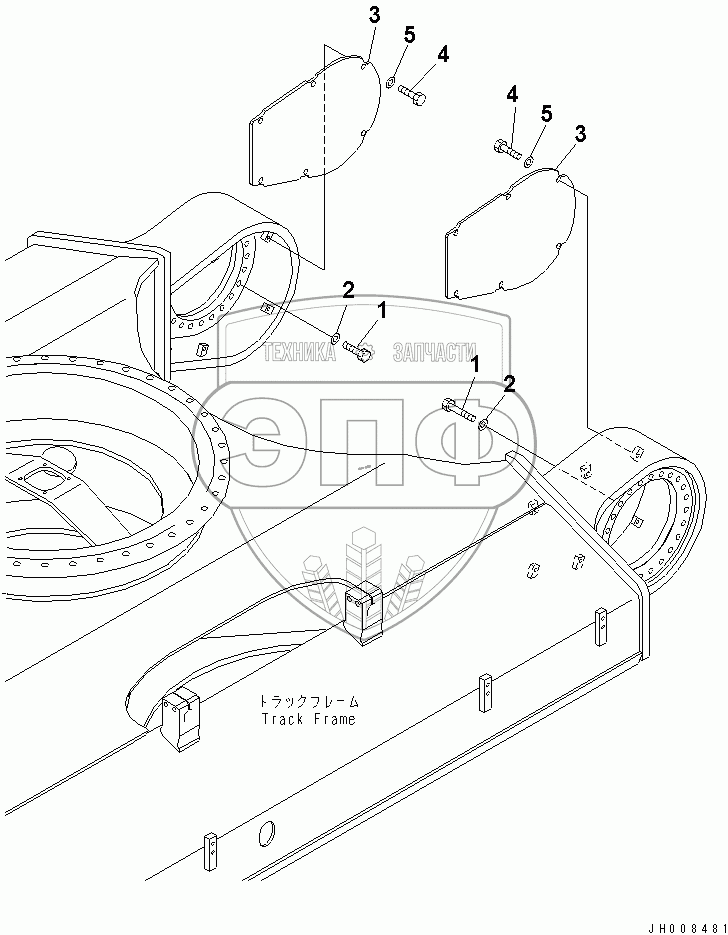 3
5
4
4
5
3
2
1
ТЕХНИКА ЗАПЧАСТИ
1
2
ЭПФ
トラックフレーム
Track Frame
JH008481