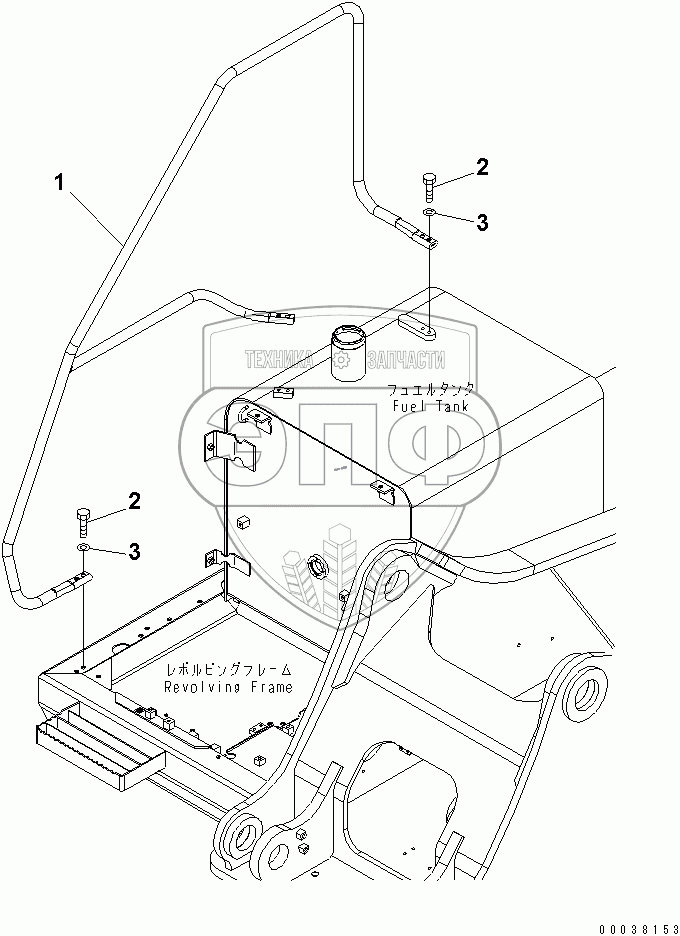 1
2
3
ТЕХНИКА ЗАПЧАСТИ
СПФ
フュエルタンク
Fuel Tank
2
3
レボルビングフレーム
Revolving Frame
00038153