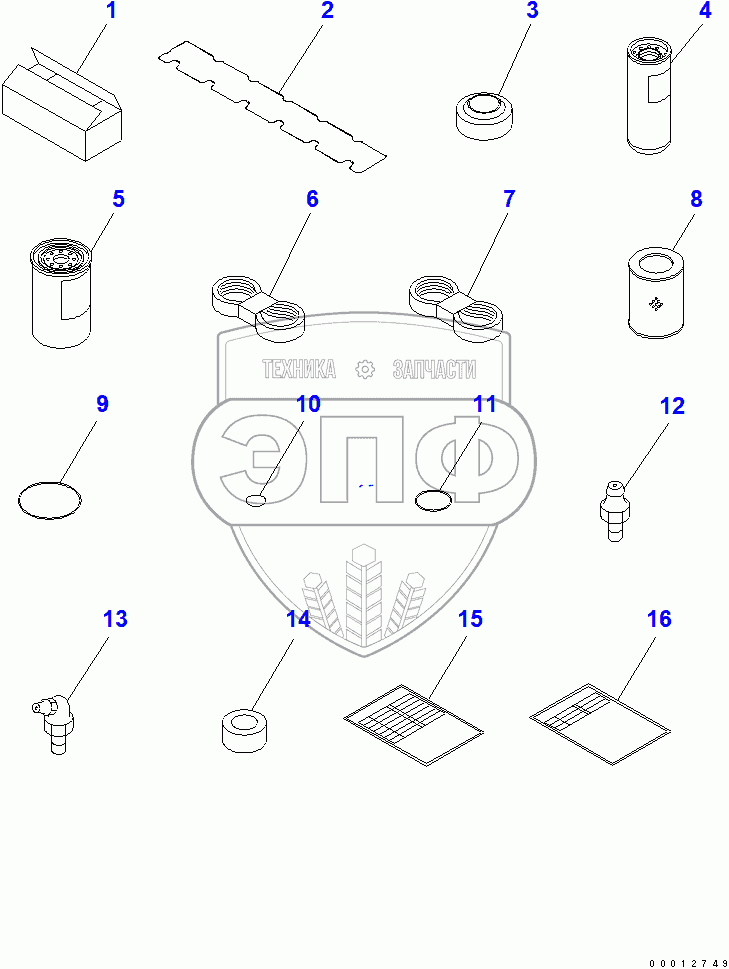 1
2
3
4
5
6
7
8
ТЕХНИКА ЗАПЧАСТИ
ЭПФ
9
10
11
12
13
14
15
16
00012749