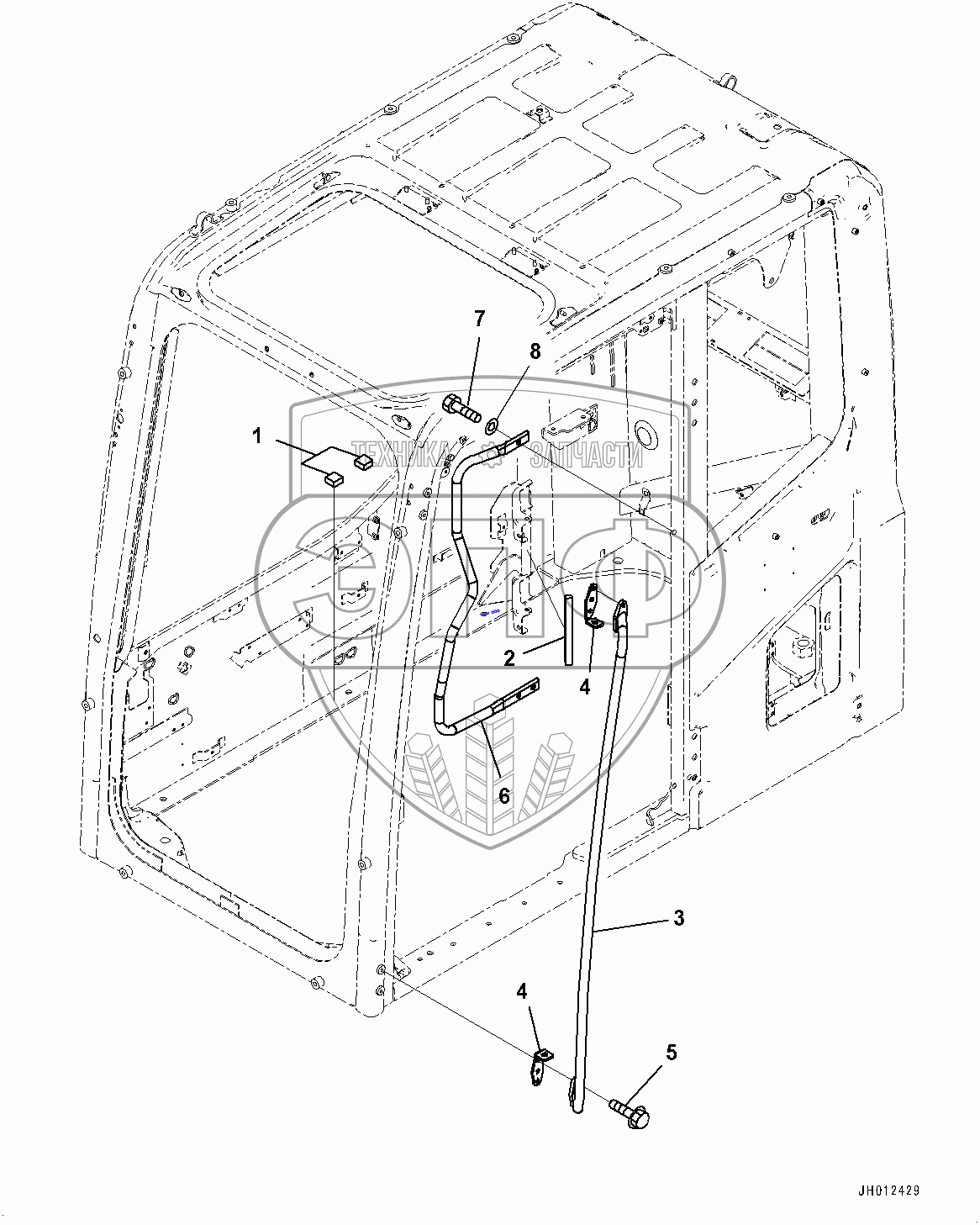 7
8
1
ТЕХНИКА ЗАПЧАСТИ
ЭПФ
2
4
6
3
4
5
JH012429