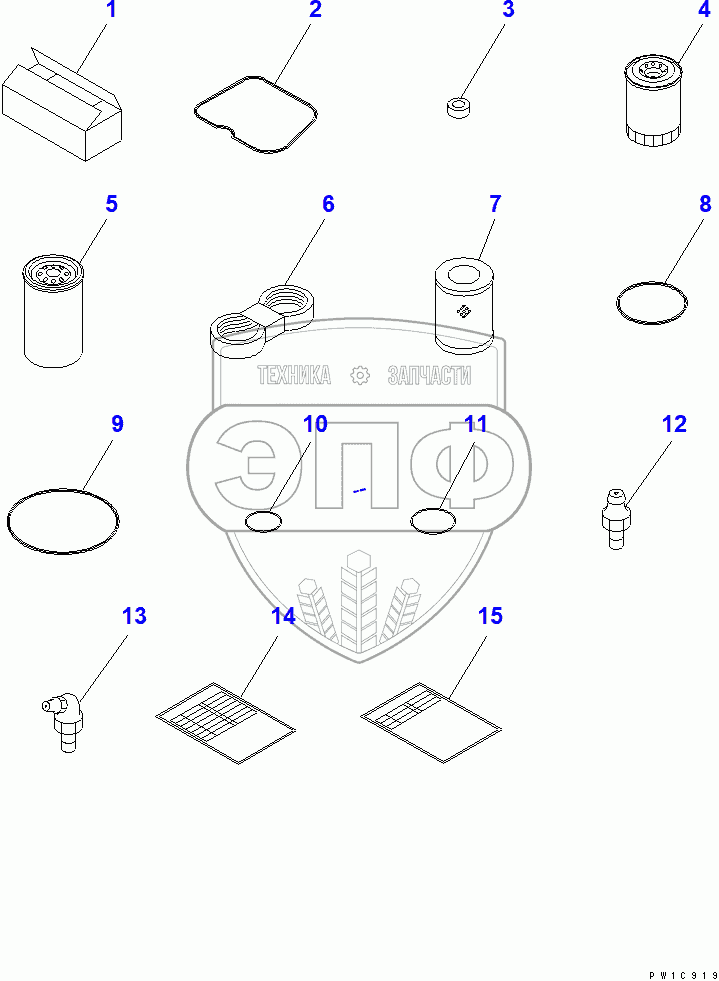 1
2
3
4
5
6
7
8
ТЕХНИКА ЗАПЧАСТИ
9
10
11
12
ЭПФ
13
14
15
PW1C919