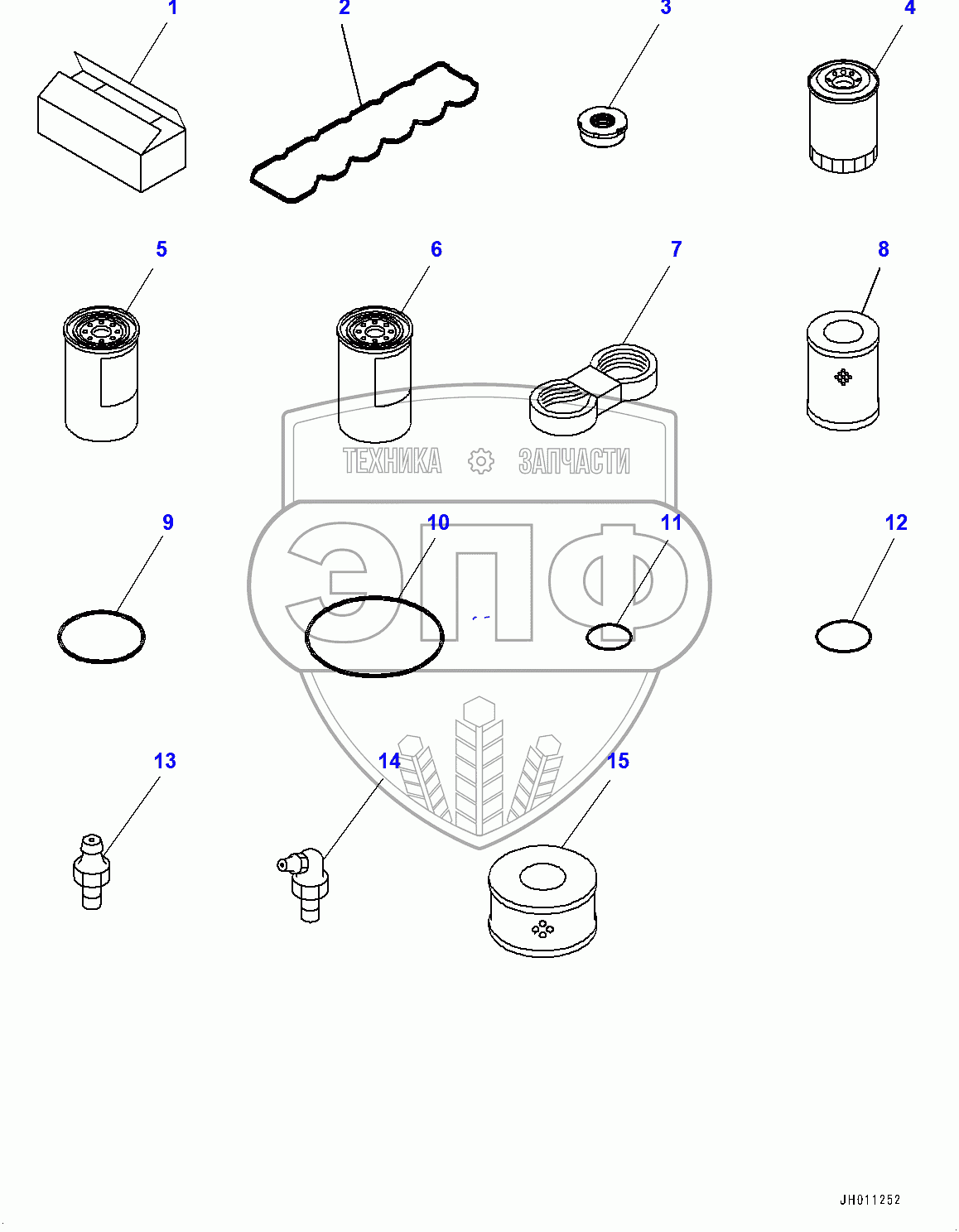 1
2
3
4
5
6
7
8
ТЕХНИКА ЗАПЧАСТИ
ЭПФ
9
10
11
12
13
14
15
JH011252