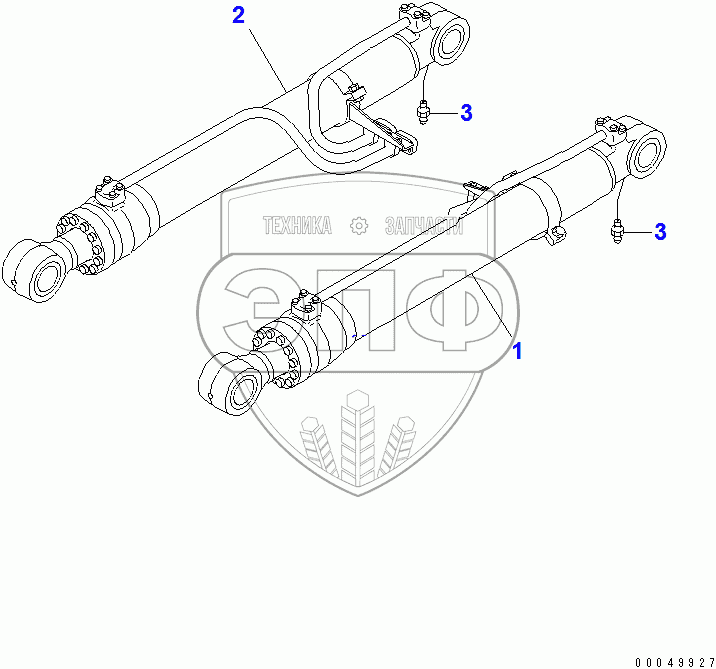 2

3

ТЕХНИКА ЗАПЧАСТИ

ЭПФ

3

1

00049927