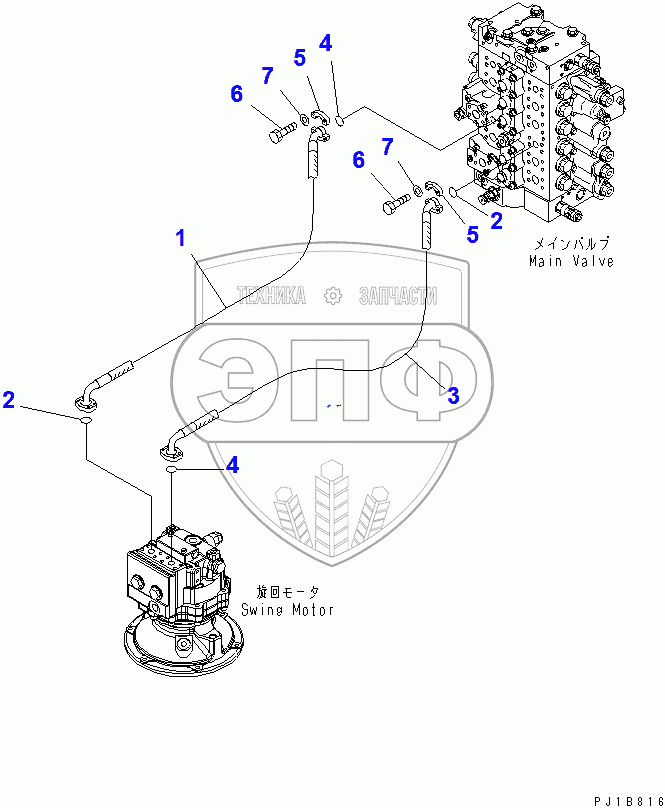 4
5
7
6
7
6
2
5
メインバルブ
Main Valve
1
ТЕХНИКА ЗАПЧАСТИ
ЭПФ
3
2
4
旋回モータ
Swing Motor
PJ1B816