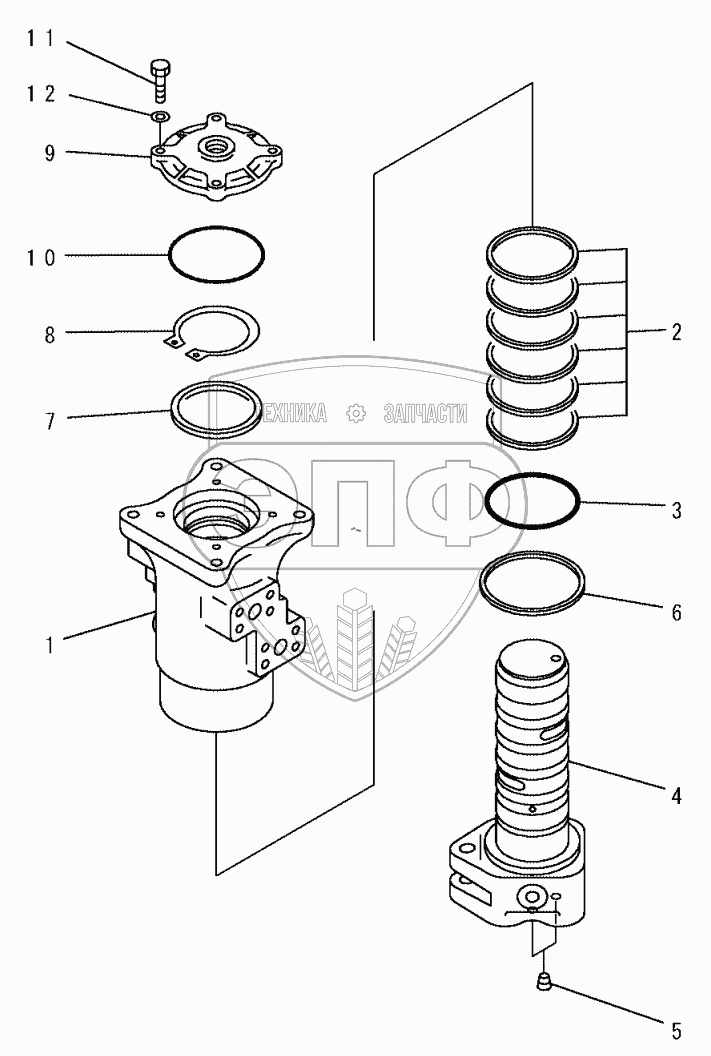 11
12
9
10
8
7
1
2
3
6
4
5
ТЕХНИКА ЗАПЧАСТИ
ЭПФ