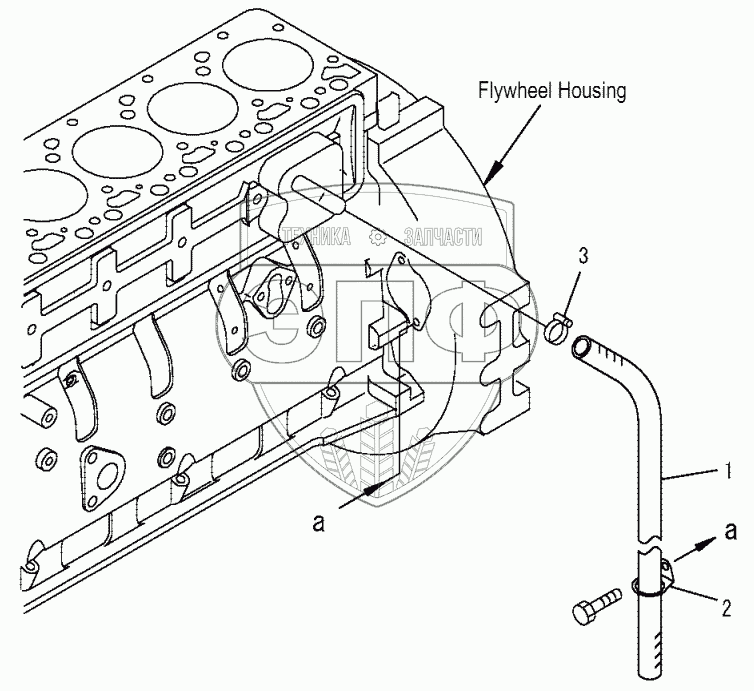 Flywheel Housing

ТЕХНИКА ЗАПЧАСТИ

ЭПФ

3

1

a

a

2