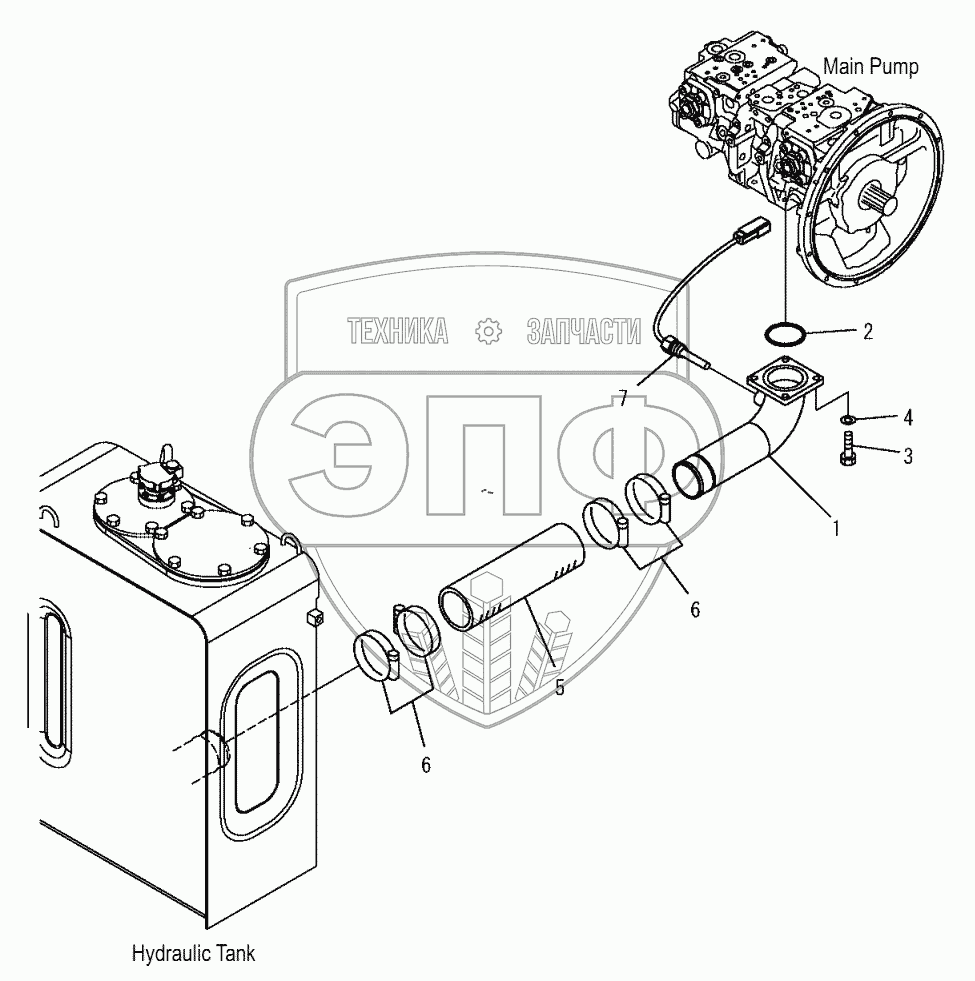 Main Pump

ТЕХНИКА ЗАПЧАСТИ

ЭПФ

2

7

4

3

1

6

5

6

Hydraulic Tank