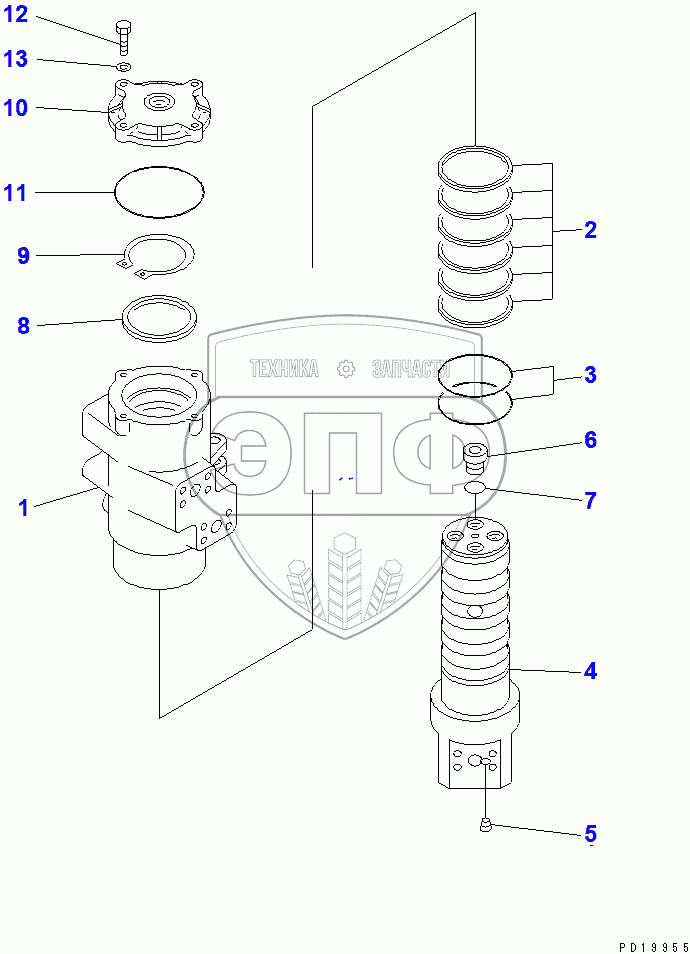 12
13
10
11
9
8
1
2
3
6
7
4
5
ТЕХНИКА ЗАПЧАСТИ
ЭПФ
PD19955