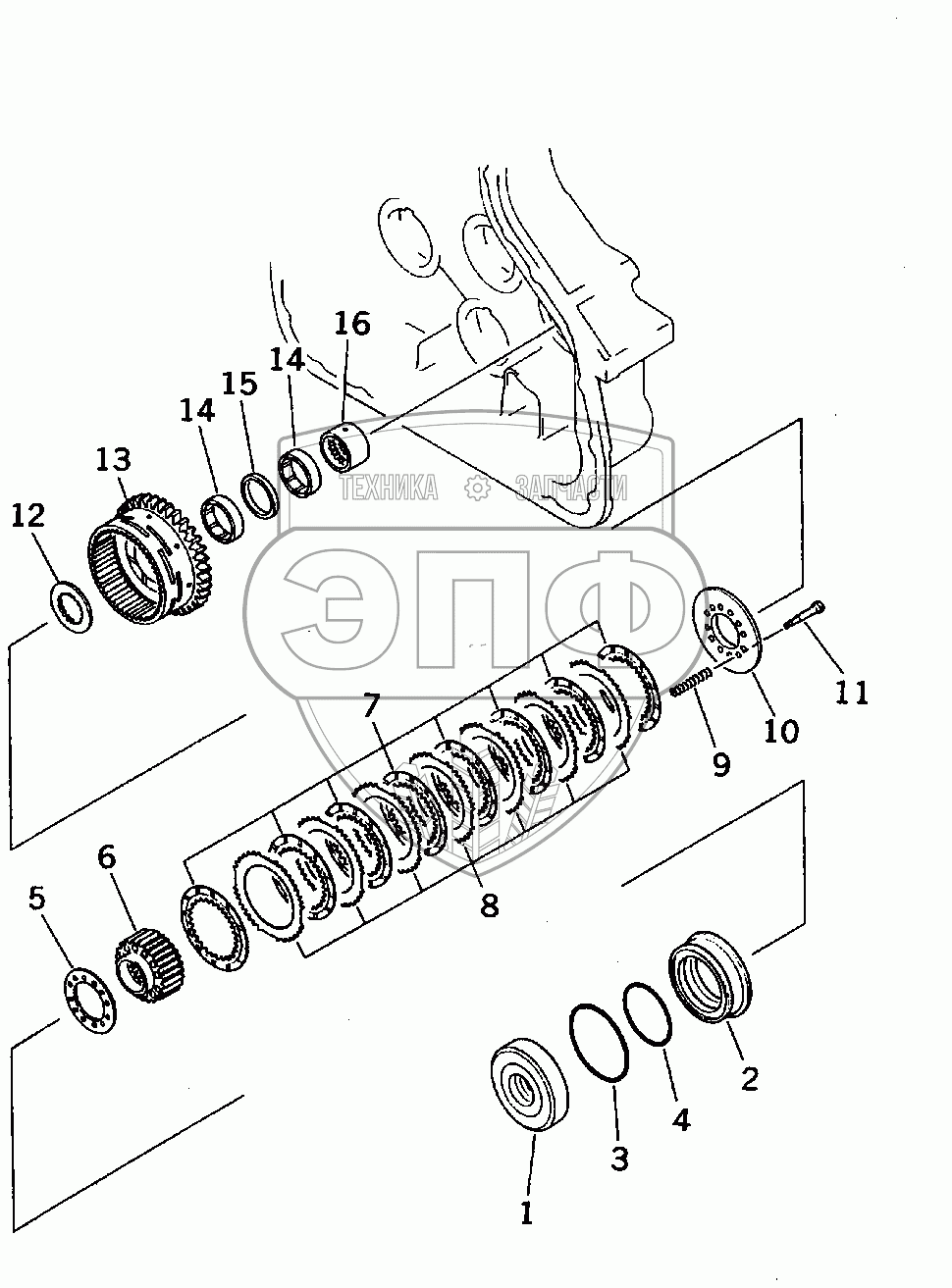 16
14
15
14
13
12
ТЕХНИКА ЗАПЧАСТИ
ЭПФ
11
10
9
7
8
6
5
2
4
3
1