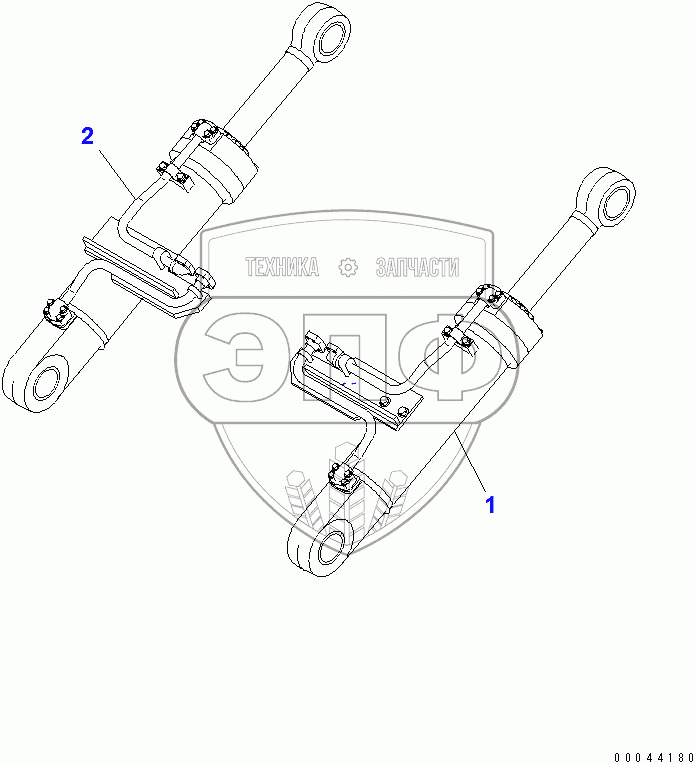 2

ТЕХНИКА ЗАПЧАСТИ

ЭПФ

1

00044180